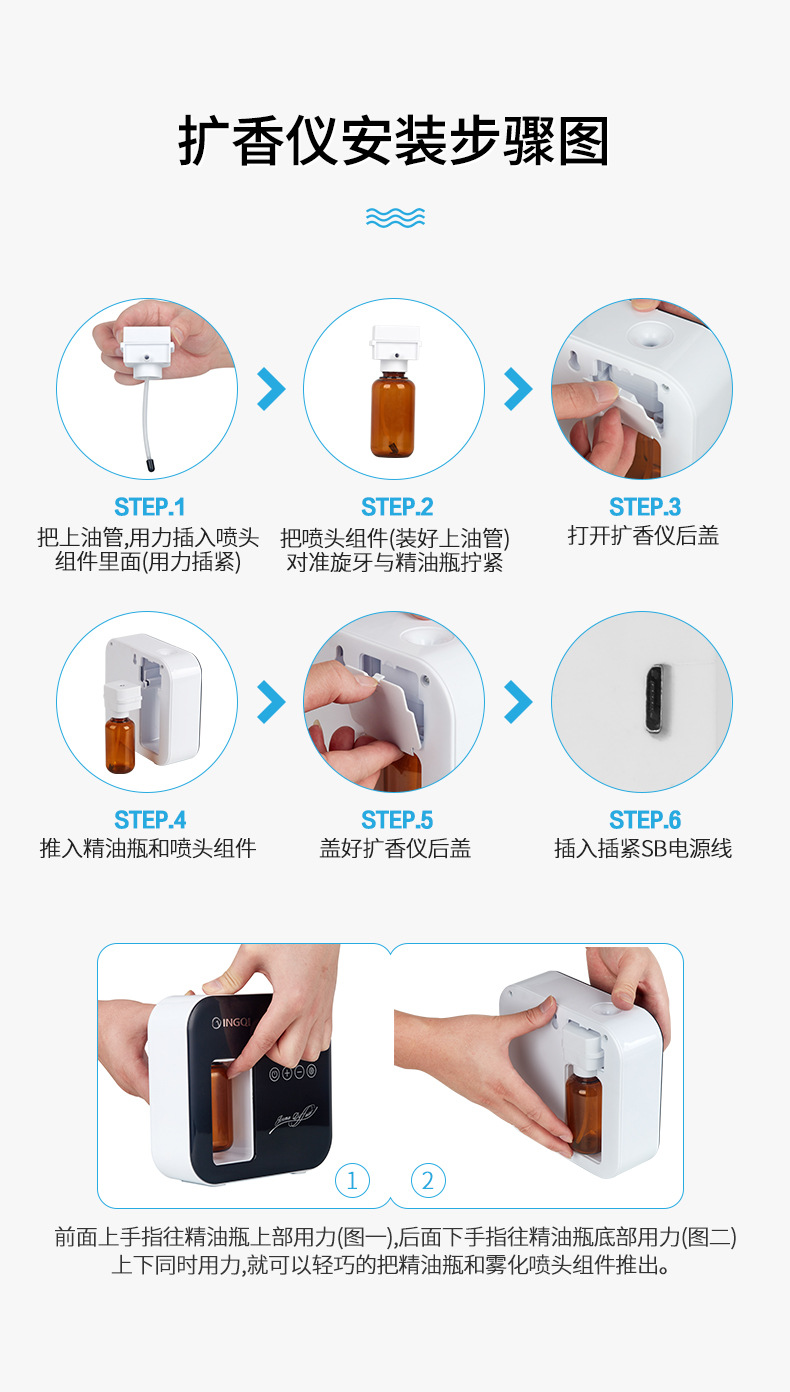 扩香仪安装步骤图

STEP.1
把上油管,用力插入喷头组件里面(用力插紧)

STEP.2
把喷头组件(装好上油管)对准旋牙与精油瓶拧紧

STEP.3
打开扩香仪后盖

STEP.4
推入精油瓶和喷头组件

STEP.5
盖好扩香仪后盖

STEP.6
插入插紧SB电源线

INGQI

1

2

前面上手指往精油瓶上部用力(图一),后面下手指往精油瓶底部用力(图二)
上下同时用力,就可以轻巧的把精油瓶和雾化喷头组件推出。