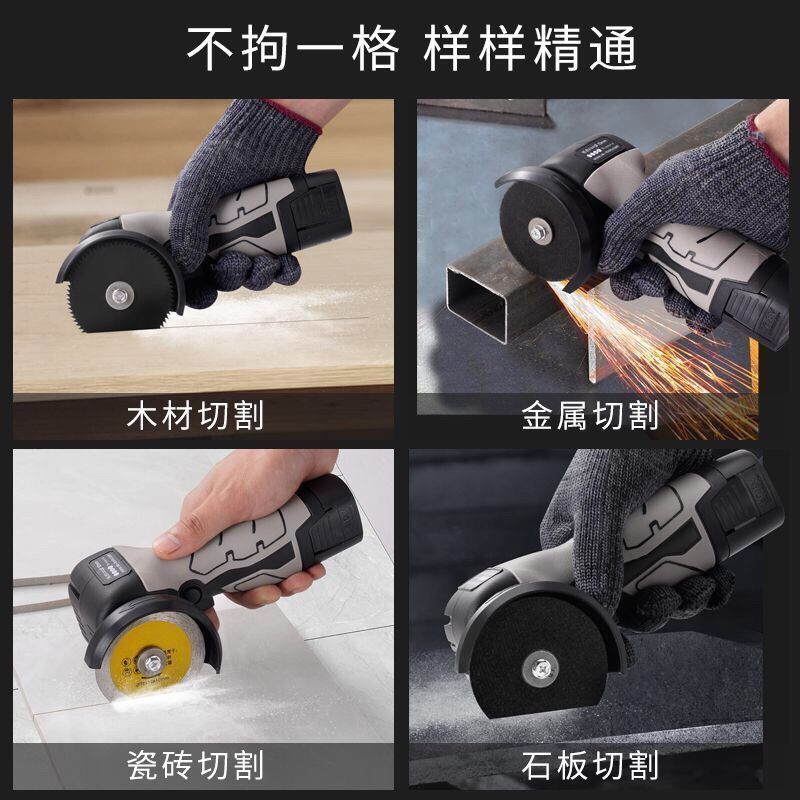 不拘一格 样样精通

木材切割

金属切割

瓷砖切割

石板切割