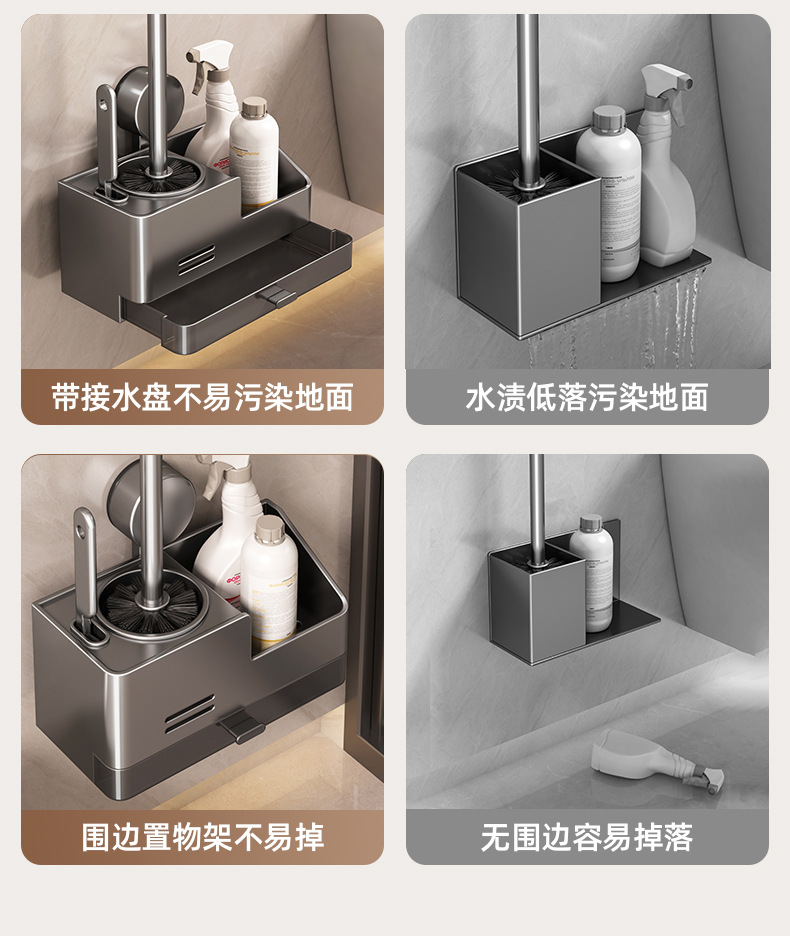 带接水盘不易污染地面

水渍低落污染地面

围边置物架不易掉

无围边容易掉落