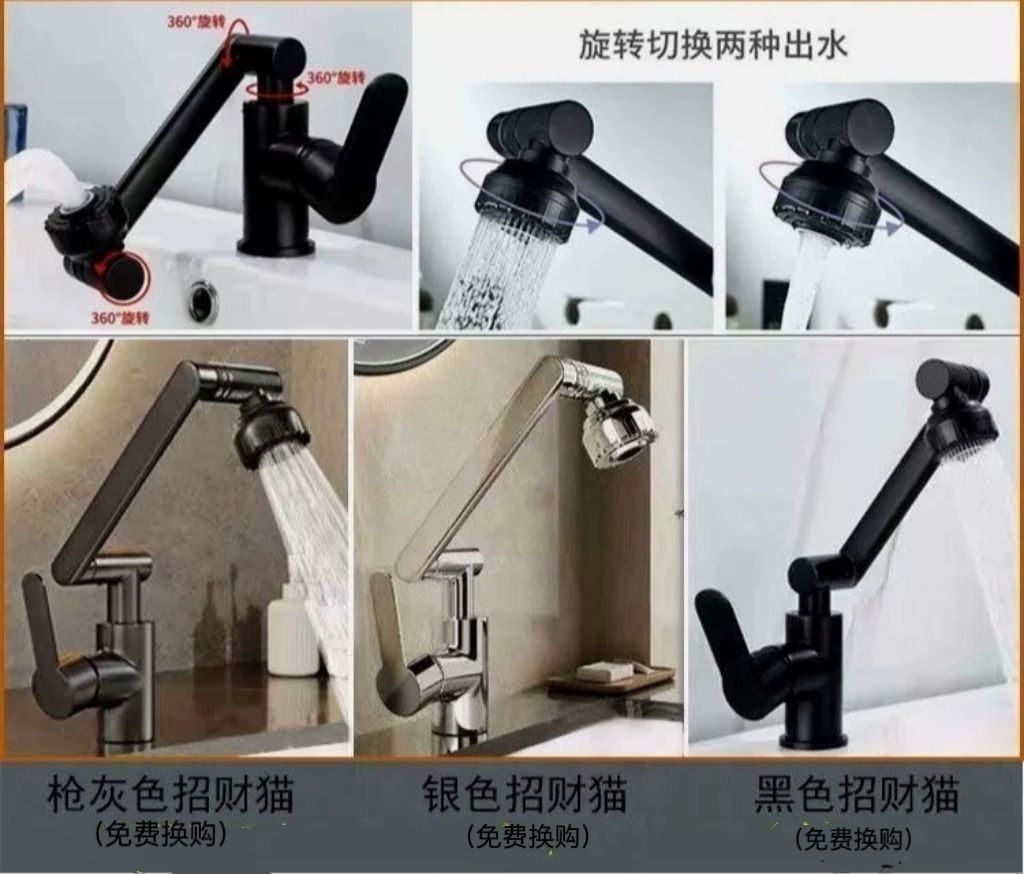 360°旋转

360°旋转

360°旋转

旋转切换两种出水

枪灰色招财猫
(免费换购)

银色招财猫
(免费换购)

黑色招财猫
(免费换购)