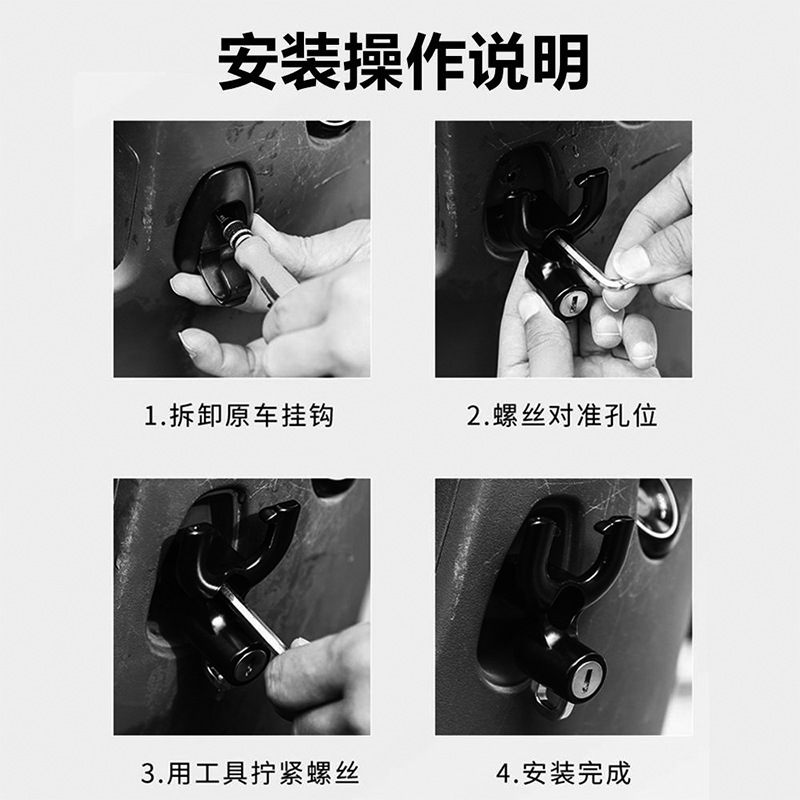 安装操作说明

1.拆卸原车挂钩

2.螺丝对准孔位

3.用工具拧紧螺丝

4.安装完成