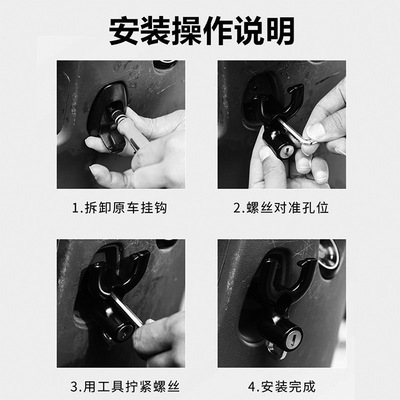 安装操作说明

1.拆卸原车挂钩

2.螺丝对准孔位

3.用工具拧紧螺丝

4.安装完成