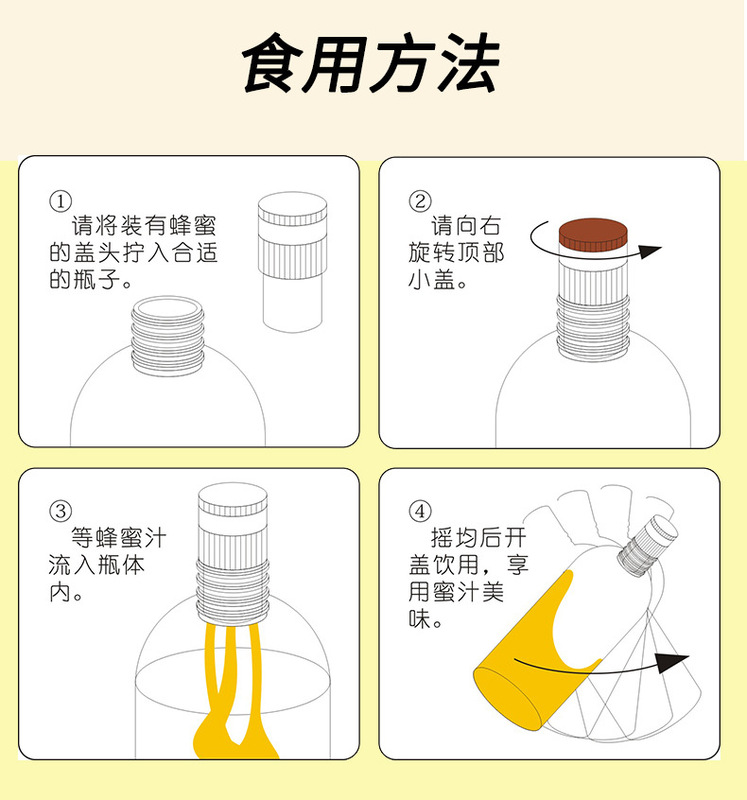 食用方法

① 请将装有蜂蜜的盖头拧入合适的瓶子。

② 请向右旋转顶部小盖。

③ 等蜂蜜汁流入瓶体内。

④ 摇均后开盖饮用，享用蜜汁美味。