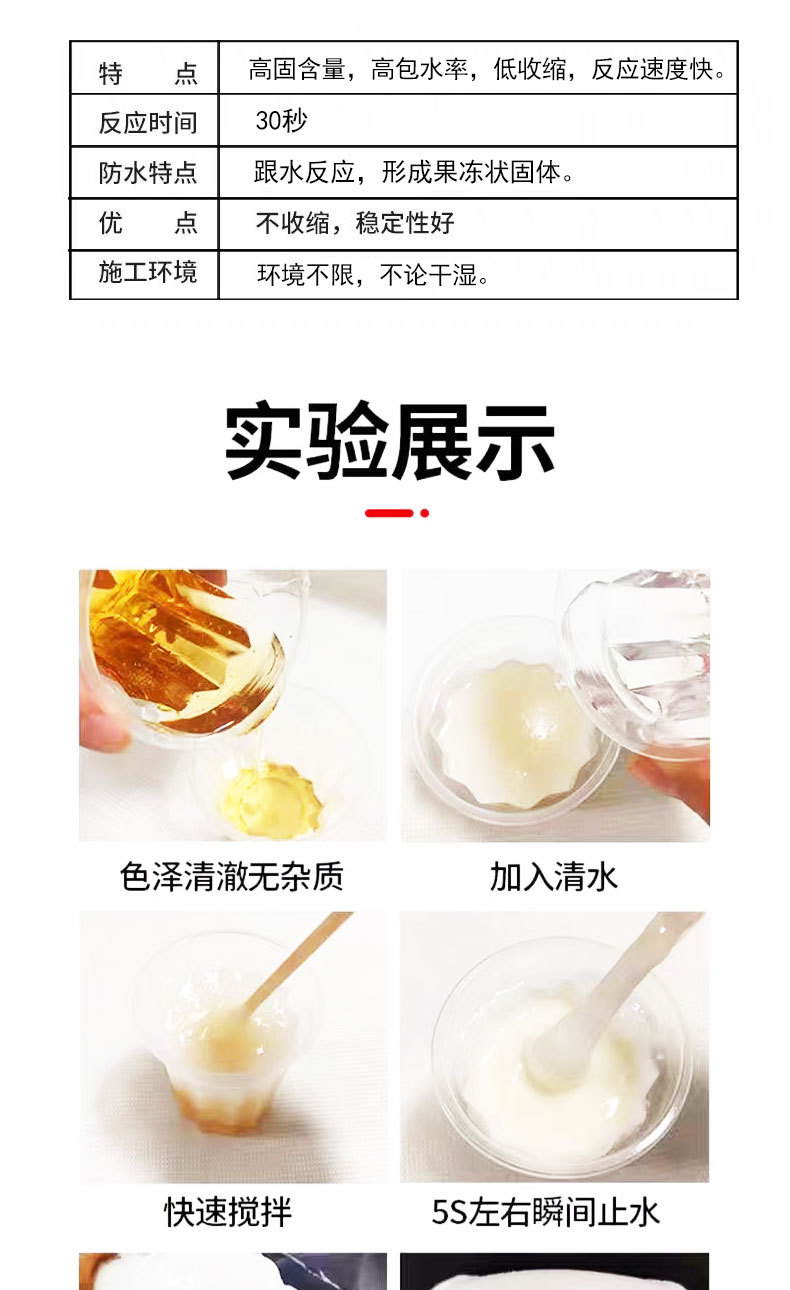 | 特　　点 | 高固含量，高包水率，低收缩，反应速度快。 |
|---|---|
| 反应时间 | 30秒 |
| 防水特点 | 跟水反应，形成果冻状固体。 |
| 优　　点 | 不收缩，稳定性好 |
| 施工环境 | 环境不限，不论干湿。 |

实验展示

色泽清澈无杂质

加入清水

快速搅拌

5S左右瞬间止水