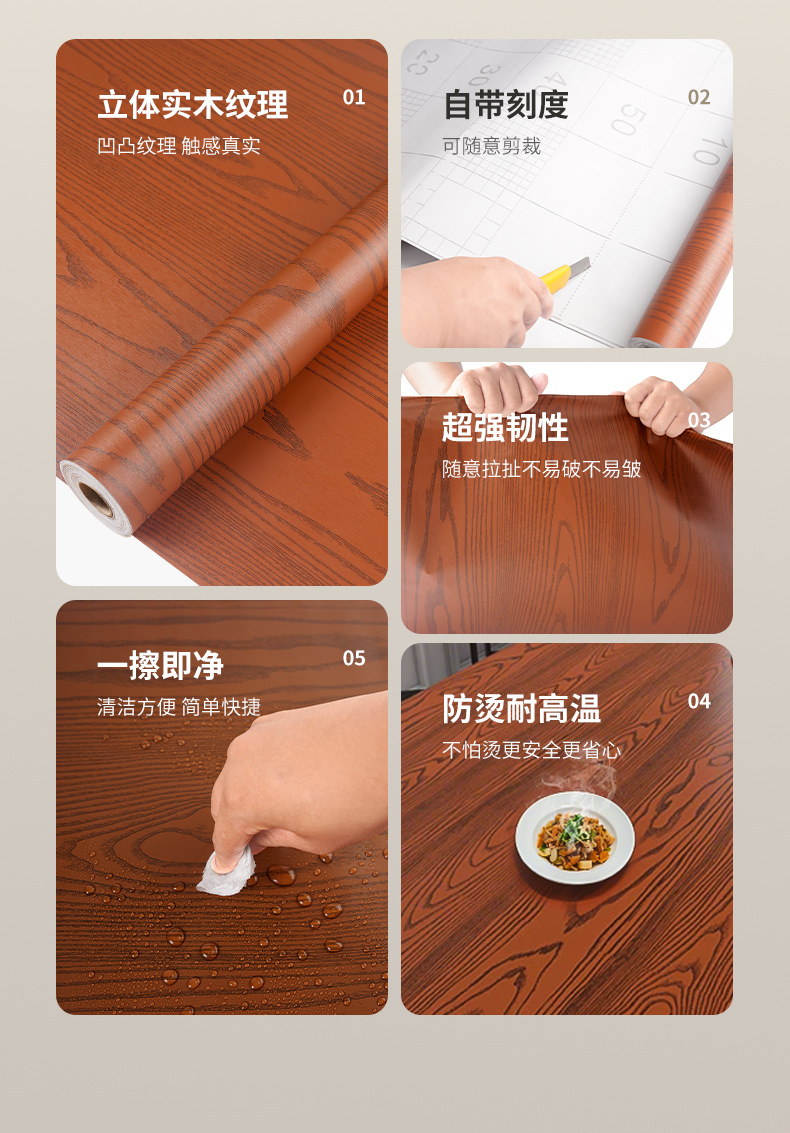 立体实木纹理
01
凹凸纹理 触感真实

自带刻度
02
可随意剪裁

20 30 40 50 10

超强韧性
03
随意拉扯不易破不易皱

一擦即净
05
清洁方便 简单快捷

防烫耐高温
04
不怕烫更安全更省心