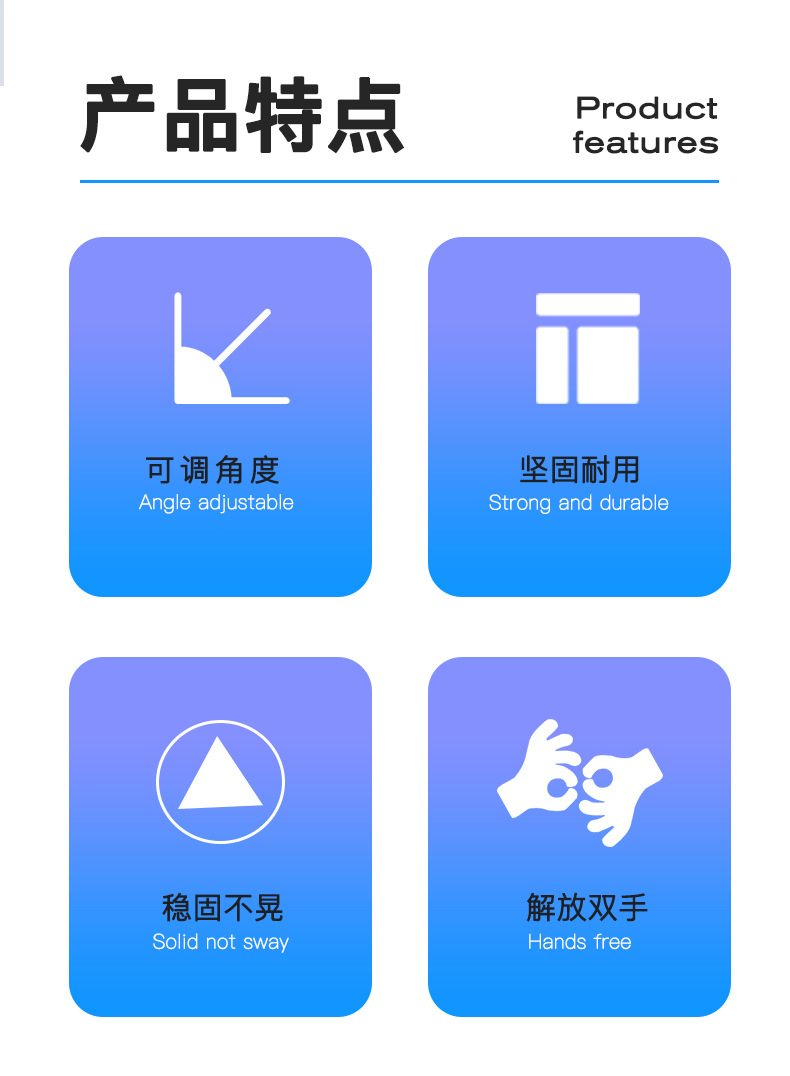 产品特点

Product
features

可调角度
Angle adjustable

坚固耐用
Strong and durable

稳固不晃
Solid not sway

解放双手
Hands free