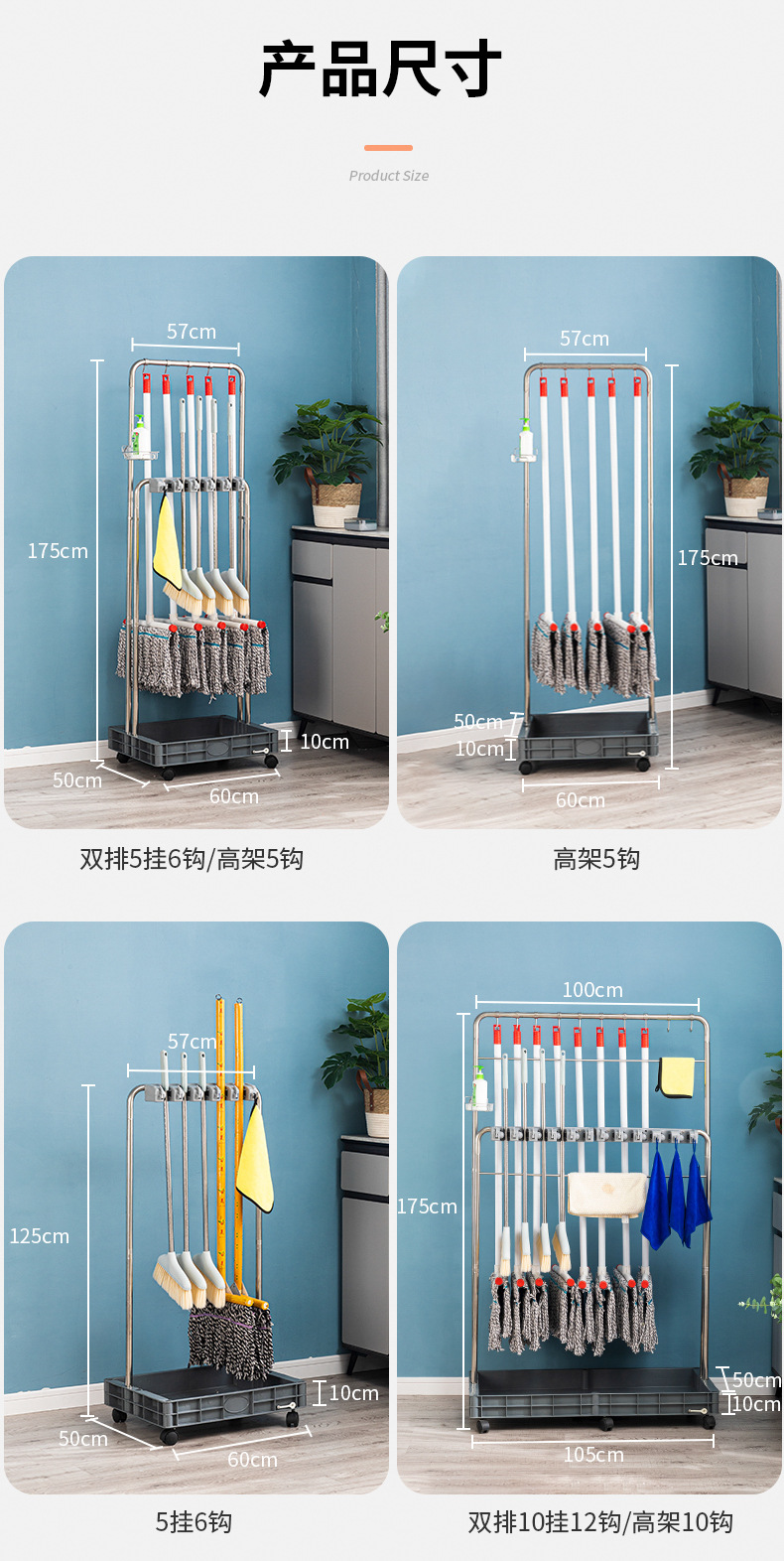 产品尺寸

Product Size

57cm
175cm
10cm
50cm
60cm

双排5挂6钩/高架5钩

57cm
175cm
50cm
10cm
60cm

高架5钩

57cm
125cm
10cm
50cm
60cm

5挂6钩

100cm
175cm
50cm
10cm
105cm

双排10挂12钩/高架10钩