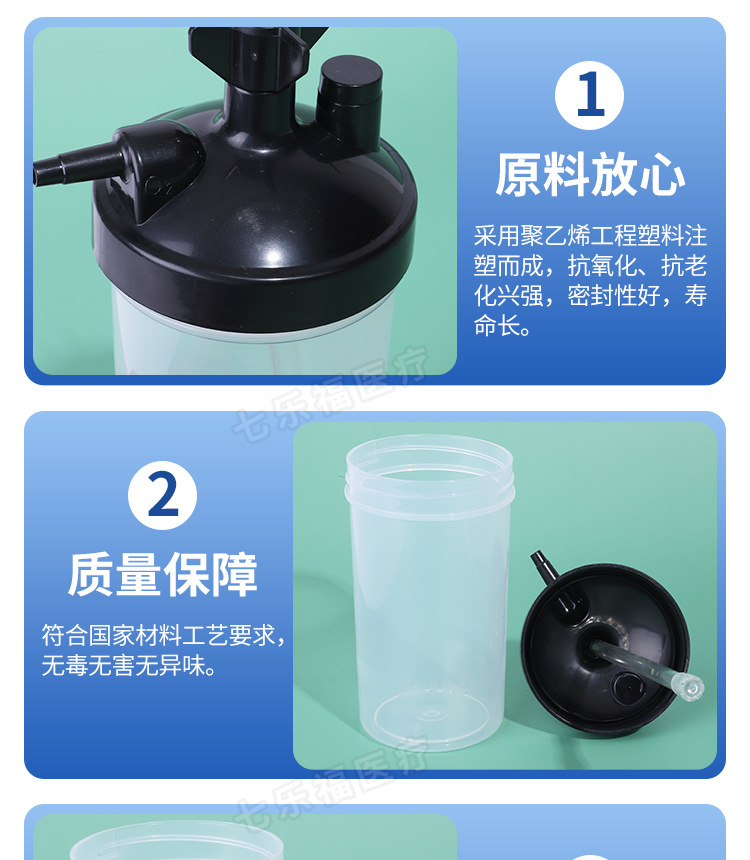 1

原料放心

采用聚乙烯工程塑料注塑而成，抗氧化、抗老化兴强，密封性好，寿命长。

七乐福医疗

2

质量保障

符合国家材料工艺要求，无毒无害无异味。

七乐福医疗