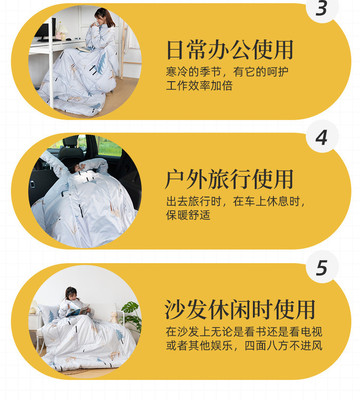 3

日常办公使用

寒冷的季节，有它的呵护
工作效率加倍

4

户外旅行使用

出去旅行时，在车上休息时，
保暖舒适

5

沙发休闲时使用

在沙发上无论是看书还是看电视
或者其他娱乐，四面八方不进风