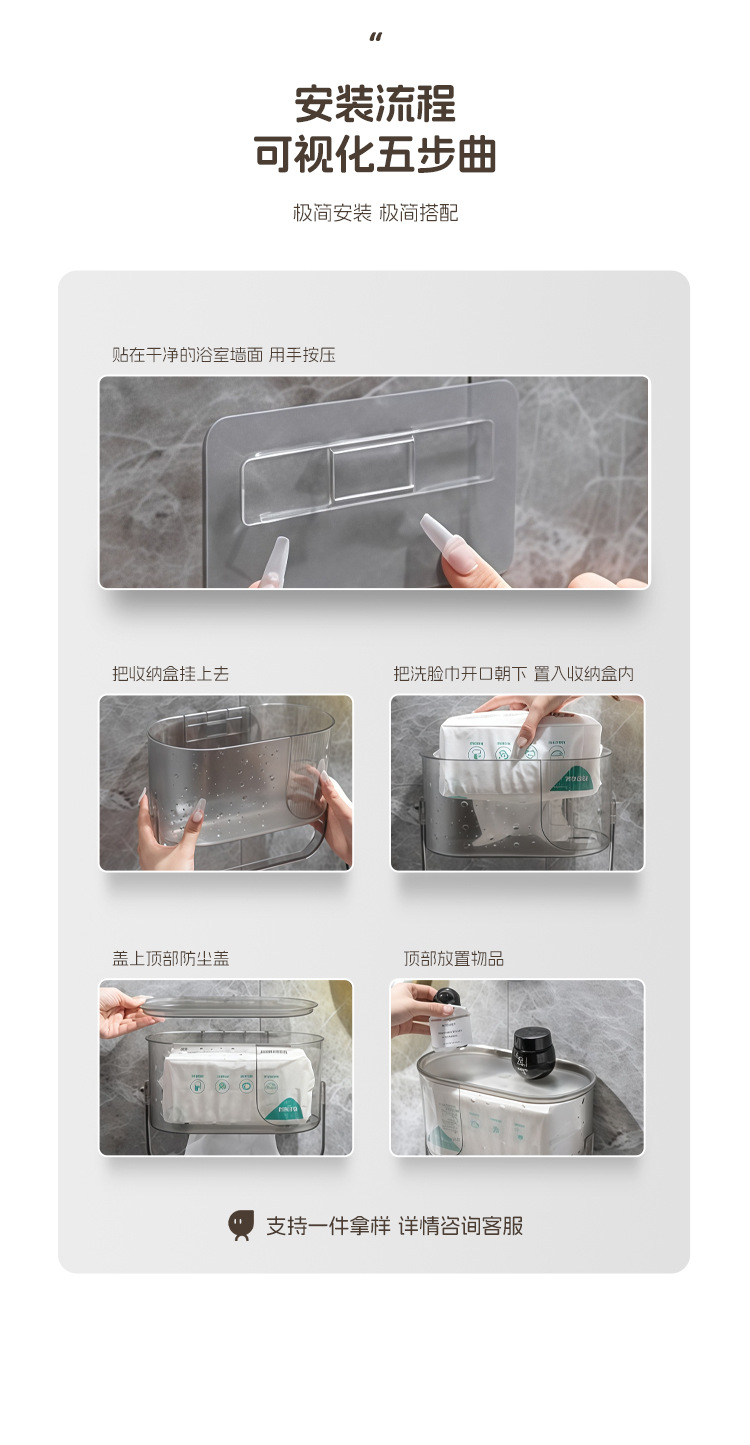 “

安装流程
可视化五步曲

极简安装 极简搭配

贴在干净的浴室墙面 用手按压

把收纳盒挂上去

把洗脸巾开口朝下 置入收纳盒内

盖上顶部防尘盖

顶部放置物品

支持一件拿样 详情咨询客服