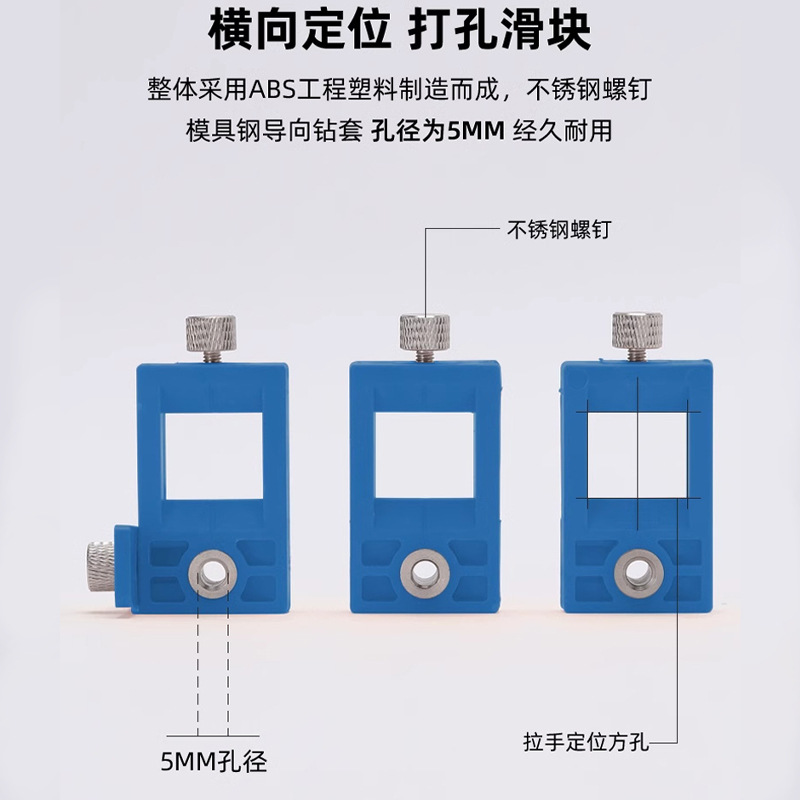 横向定位 打孔滑块

整体采用ABS工程塑料制造而成，不锈钢螺钉
模具钢导向钻套 孔径为5MM 经久耐用

不锈钢螺钉

5MM孔径

拉手定位方孔