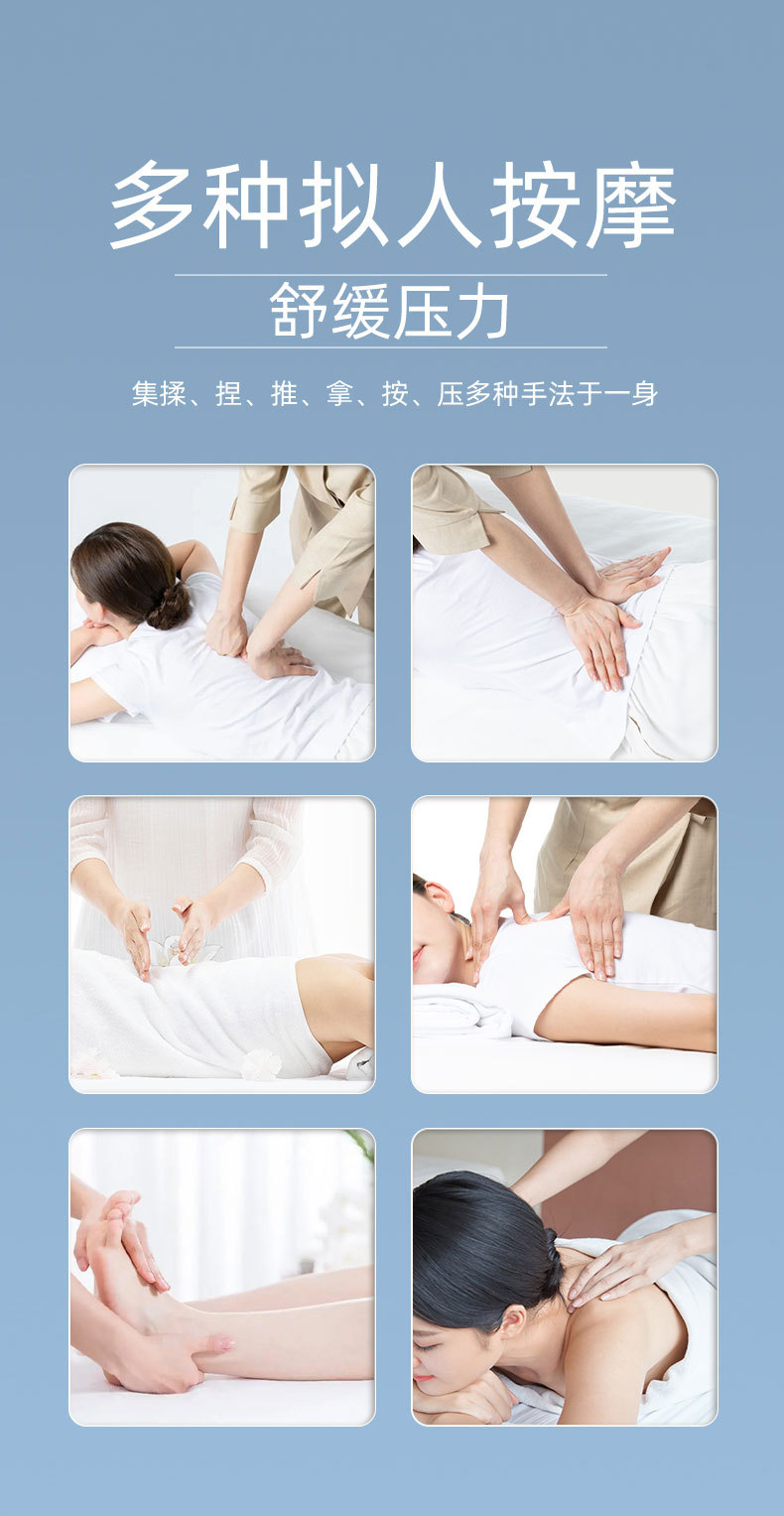 多种拟人按摩

舒缓压力

集揉、捏、推、拿、按、压多种手法于一身