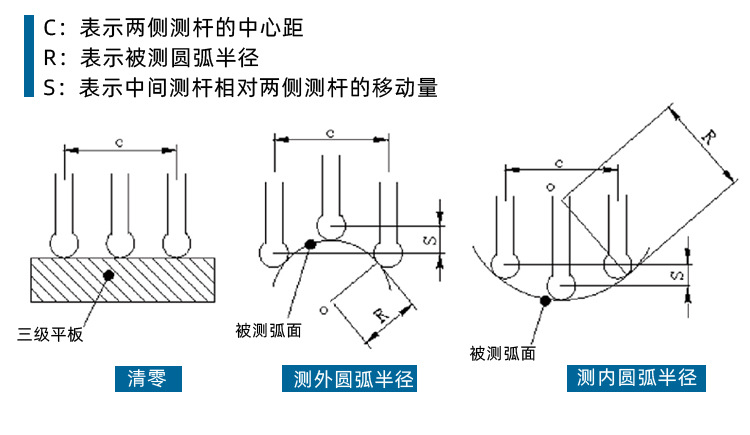 C：表示两侧测杆的中心距
R：表示被测圆弧半径
S：表示中间测杆相对两侧测杆的移动量

c

三级平板

清零

c

S

o

R

被测弧面

测外圆弧半径

R

c

o

S

被测弧面

测内圆弧半径