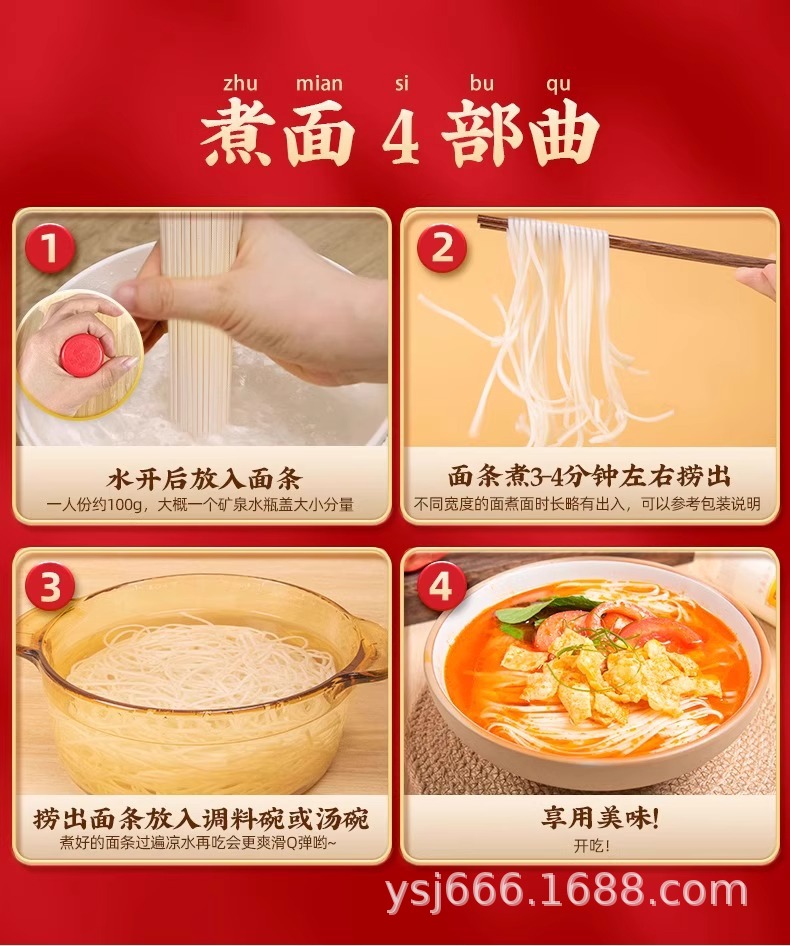 zhu mian si bu qu
煮面 4 部曲

1
水开后放入面条
一人份约100g，大概一个矿泉水瓶盖大小分量

2
面条煮3-4分钟左右捞出
不同宽度的面煮面时长略有出入，可以参考包装说明

3
捞出面条放入调料碗或汤碗
煮好的面条过遍凉水再吃会更爽滑Q弹哟~

4
享用美味!
开吃!

ysj666.1688.com