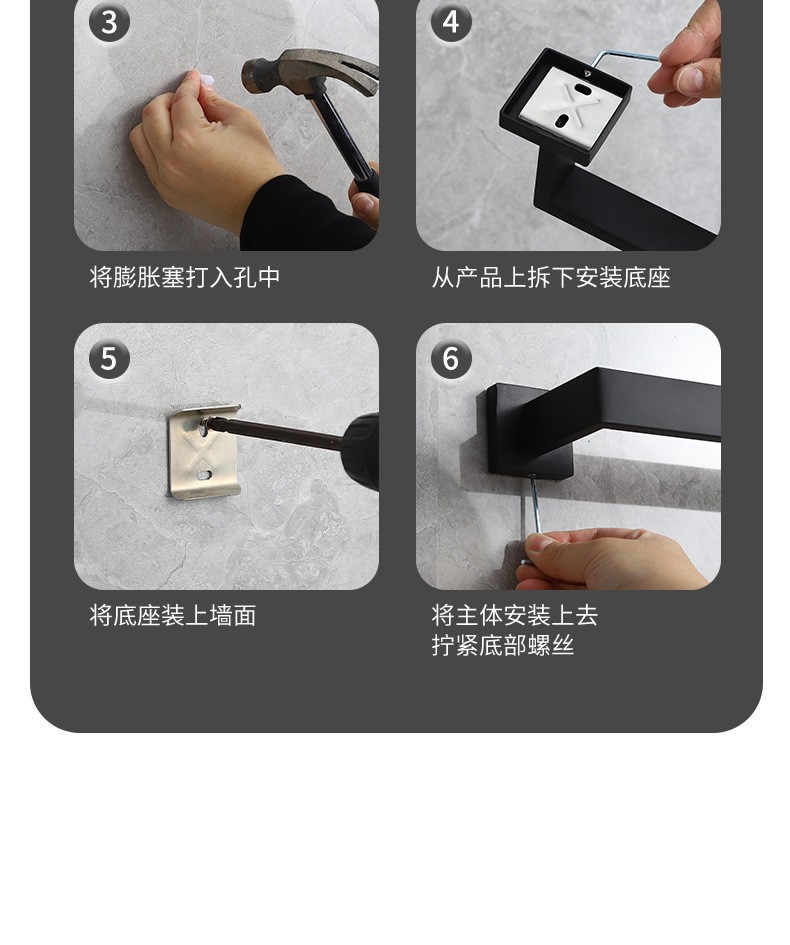 3

将膨胀塞打入孔中

4

从产品上拆下安装底座

5

将底座装上墙面

6

将主体安装上去
拧紧底部螺丝