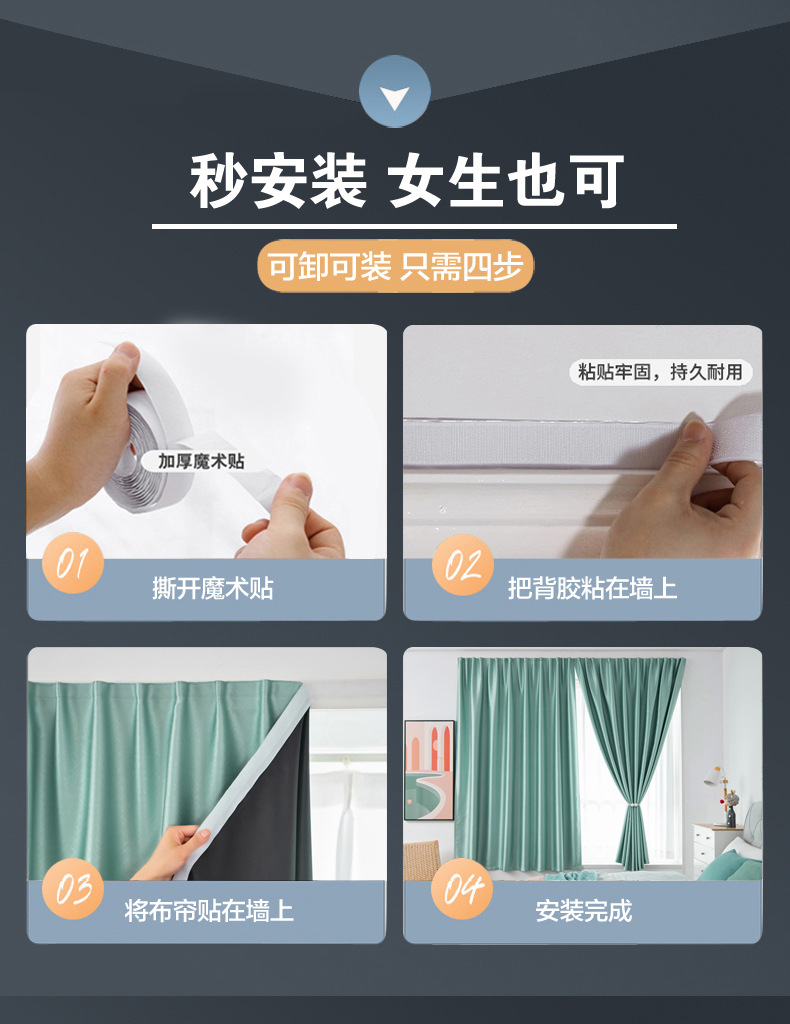 秒安装 女生也可

可卸可装 只需四步

加厚魔术贴

01 撕开魔术贴

粘贴牢固，持久耐用

02 把背胶粘在墙上

03 将布帘贴在墙上

04 安装完成