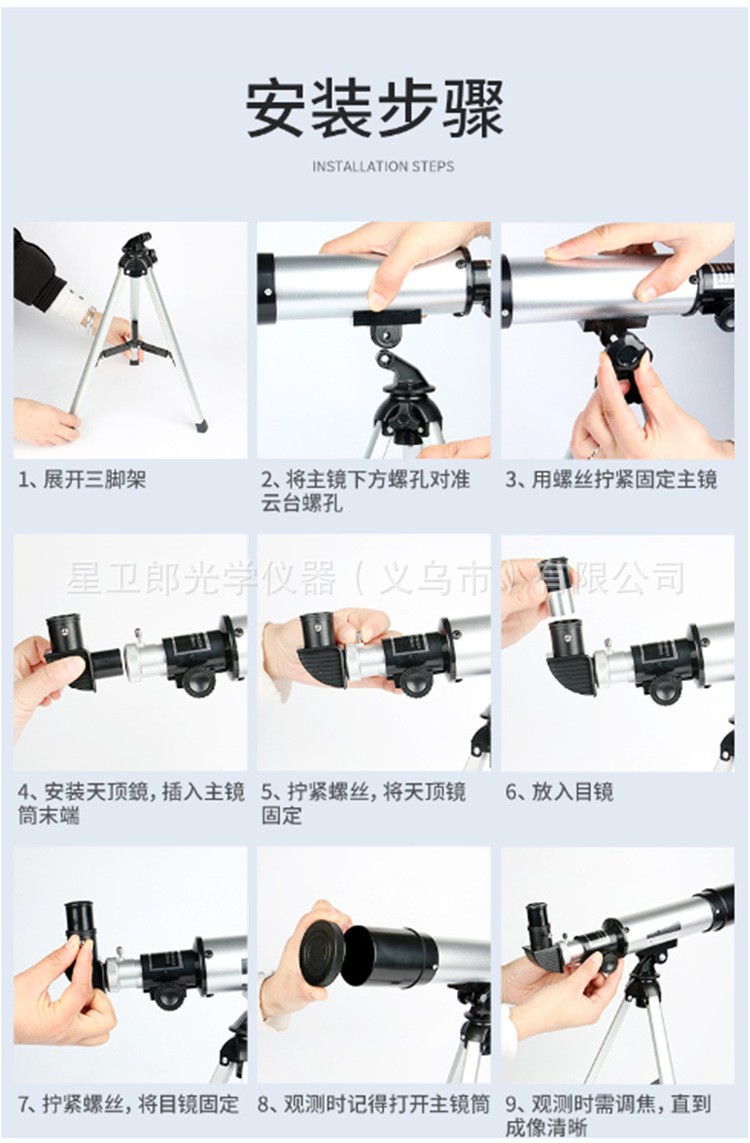 安装步骤

INSTALLATION STEPS

1、展开三脚架

2、将主镜下方螺孔对准云台螺孔

3、用螺丝拧紧固定主镜

星卫郎光学仪器（义乌市）有限公司

4、安装天顶镜，插入主镜筒末端

5、拧紧螺丝，将天顶镜固定

6、放入目镜

7、拧紧螺丝，将目镜固定

8、观测时记得打开主镜筒

9、观测时需调焦，直到成像清晰