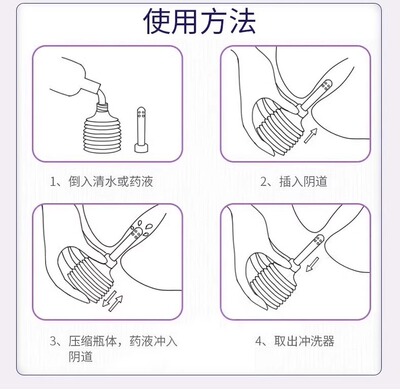 使用方法

1、倒入清水或药液

2、插入阴道

3、压缩瓶体，药液冲入阴道

4、取出冲洗器