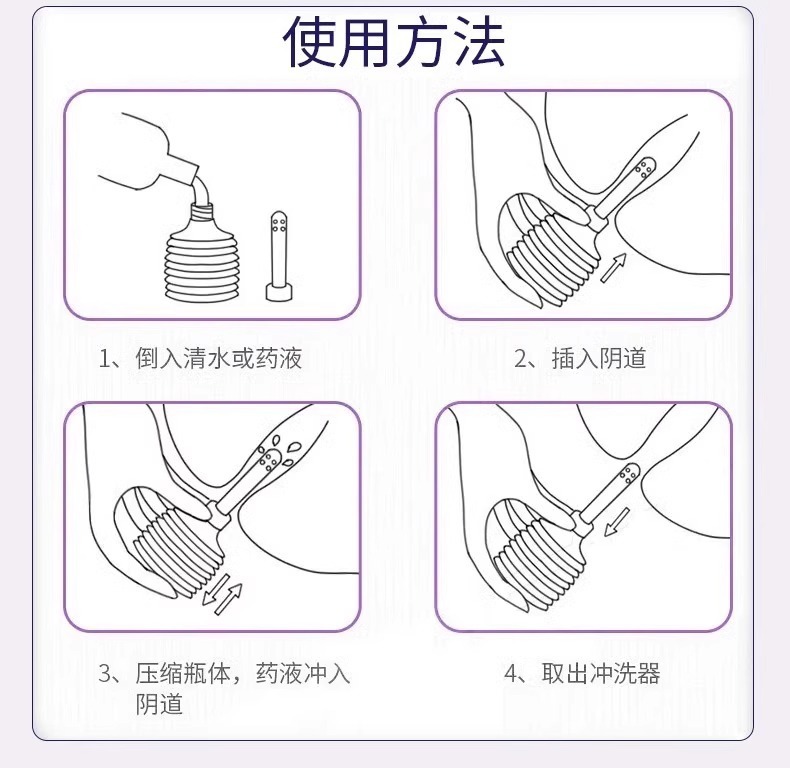 使用方法

1、倒入清水或药液

2、插入阴道

3、压缩瓶体，药液冲入阴道

4、取出冲洗器