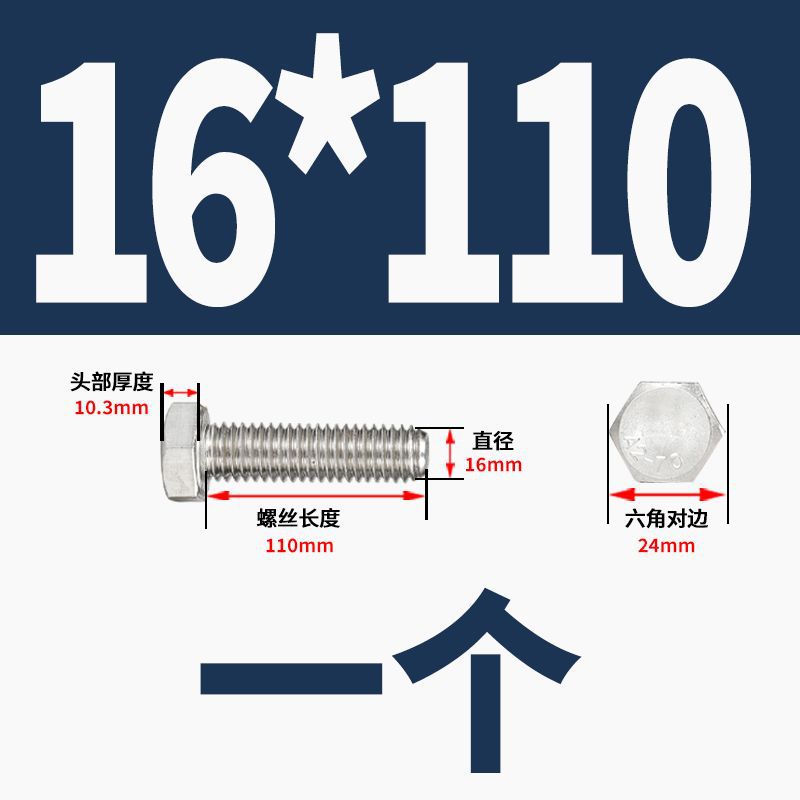 16*110

头部厚度
10.3mm

直径
16mm

螺丝长度
110mm

A2-70

六角对边
24mm

一个