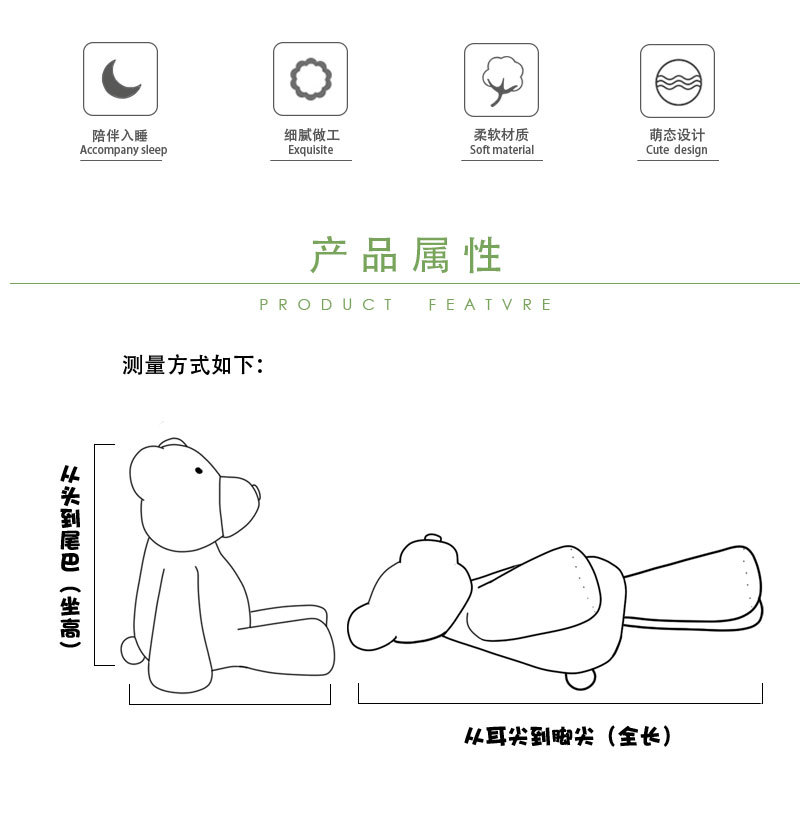 陪伴入睡
Accompany sleep

细腻做工
Exquisite

柔软材质
Soft material

萌态设计
Cute design

产品属性

PRODUCT FEATVRE

测量方式如下：

从头到尾巴（坐高）

从耳尖到脚尖（全长）