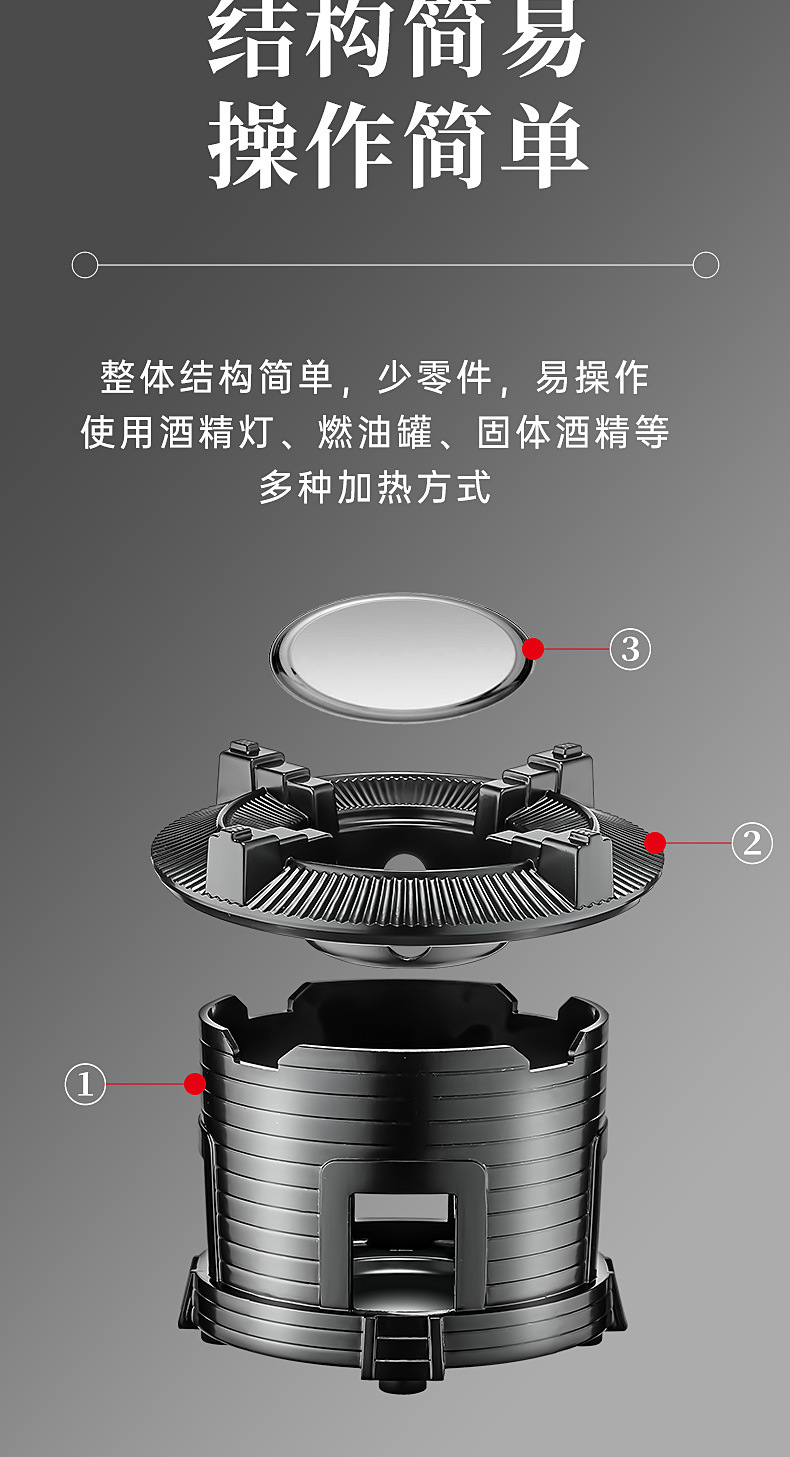 结构简易
操作简单

整体结构简单，少零件，易操作
使用酒精灯、燃油罐、固体酒精等
多种加热方式

③

②

①