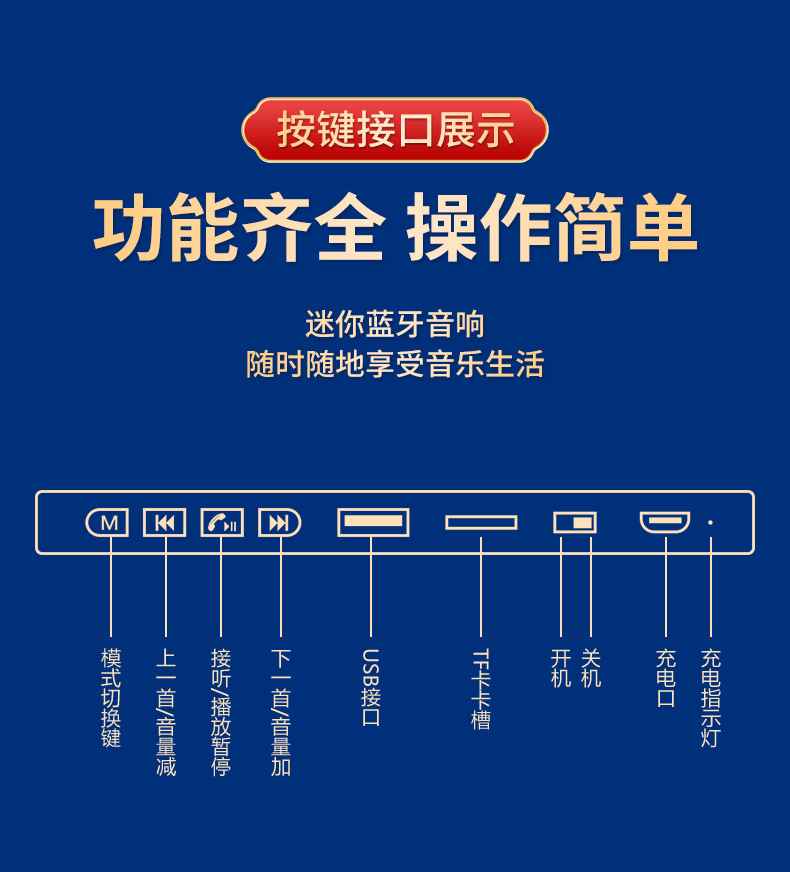 按键接口展示

功能齐全 操作简单

迷你蓝牙音响
随时随地享受音乐生活

M

模式切换键

上一首/音量减

接听/播放暂停

下一首/音量加

USB接口

TF卡卡槽

开机

关机

充电口

充电指示灯