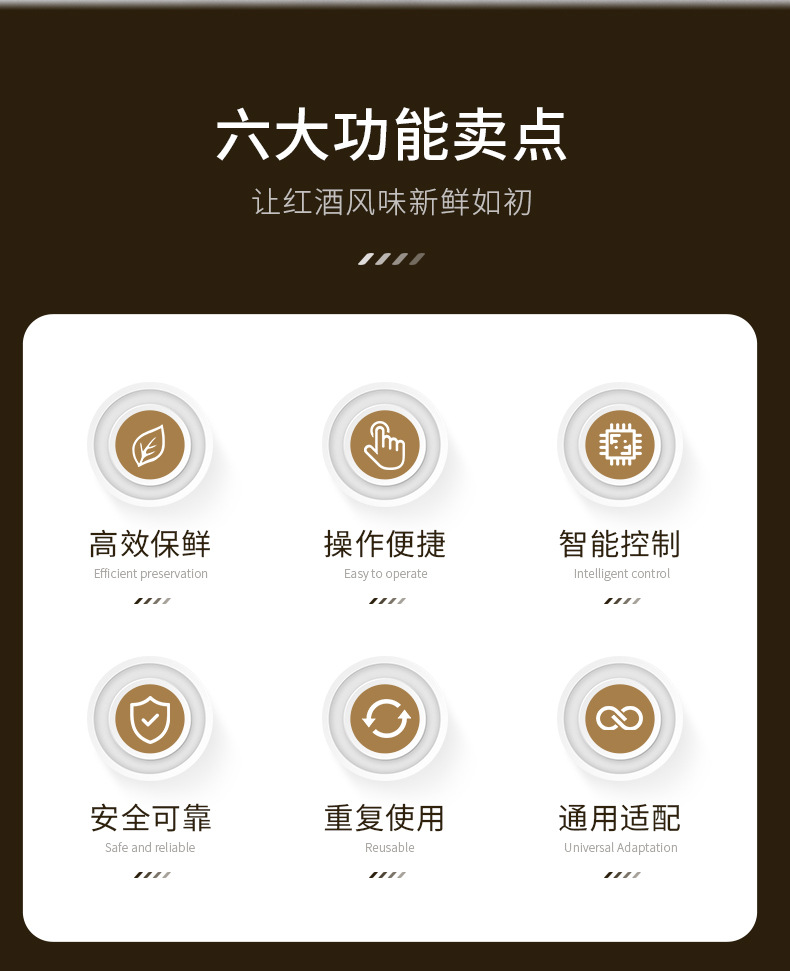 六大功能卖点

让红酒风味新鲜如初

高效保鲜
Efficient preservation

操作便捷
Easy to operate

智能控制
Intelligent control

安全可靠
Safe and reliable

重复使用
Reusable

通用适配
Universal Adaptation