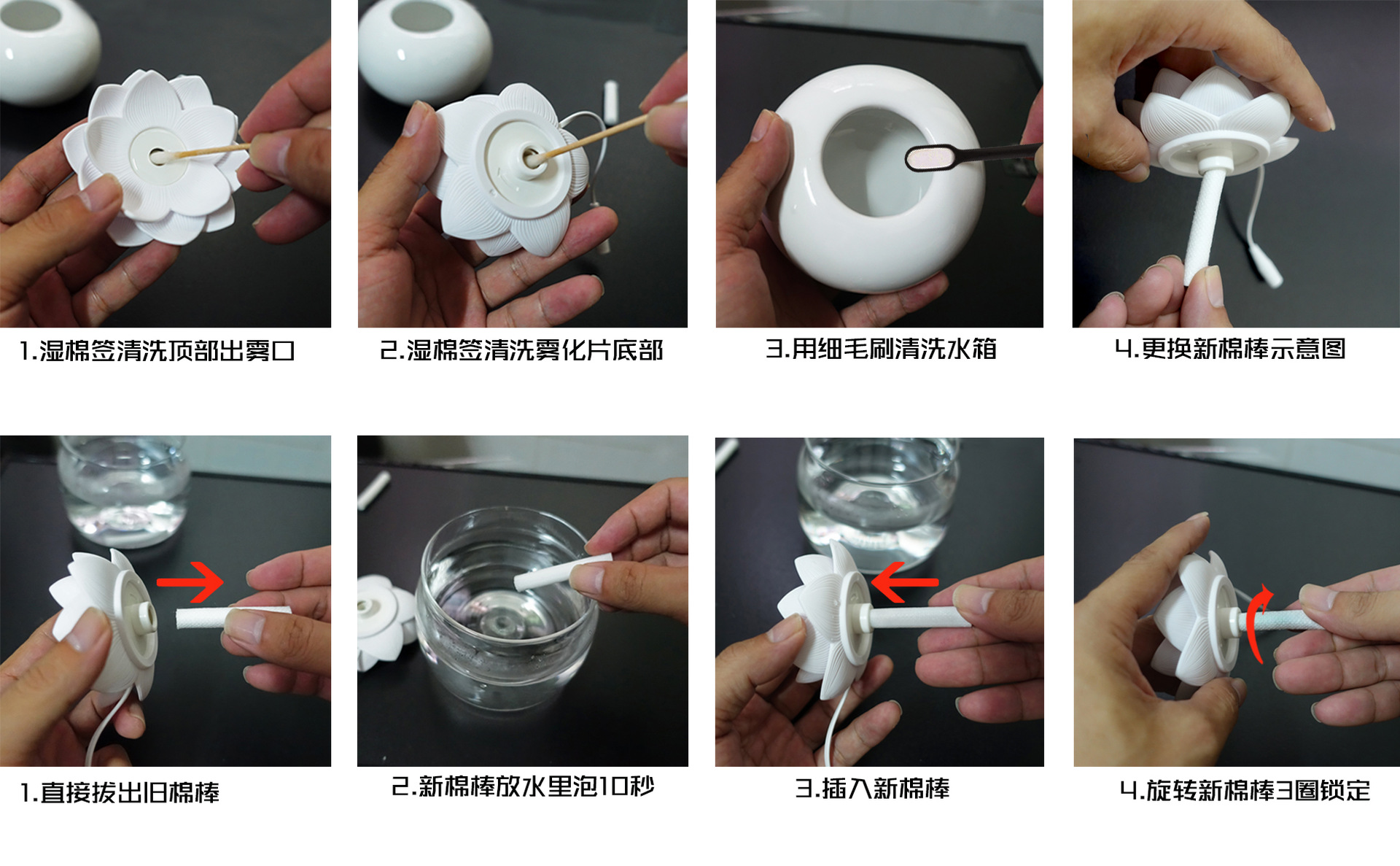 1.湿棉签清洗顶部出雾口

2.湿棉签清洗雾化片底部

3.用细毛刷清洗水箱

4.更换新棉棒示意图

1.直接拔出旧棉棒

2.新棉棒放水里泡10秒

3.插入新棉棒

4.旋转新棉棒3圈锁定