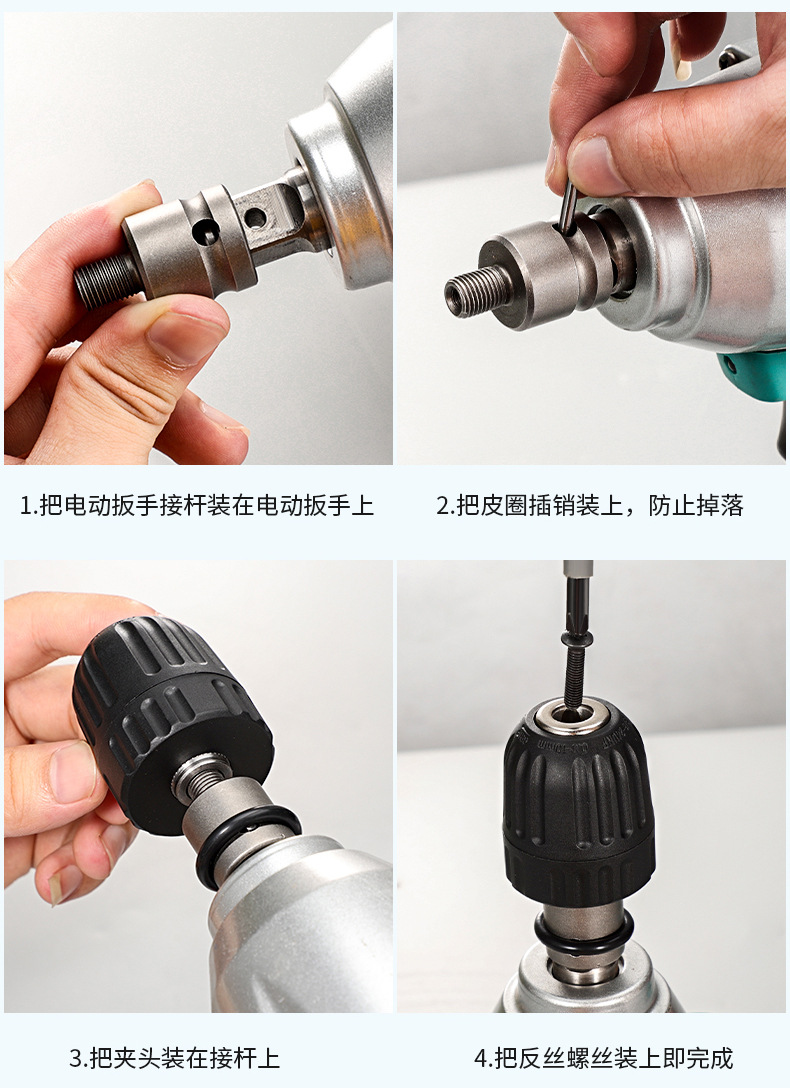 1.把电动扳手接杆装在电动扳手上

2.把皮圈插销装上，防止掉落

3.把夹头装在接杆上

4.把反丝螺丝装上即完成