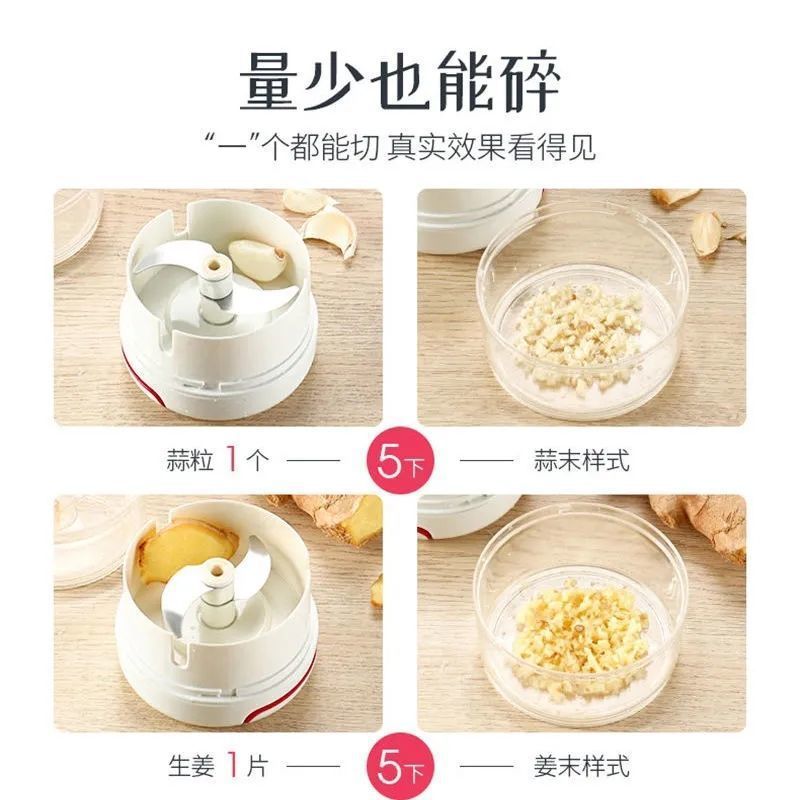 量少也能碎

“一”个都能切 真实效果看得见

蒜粒 1个 —— 5下 —— 蒜末样式

生姜 1片 —— 5下 —— 姜末样式