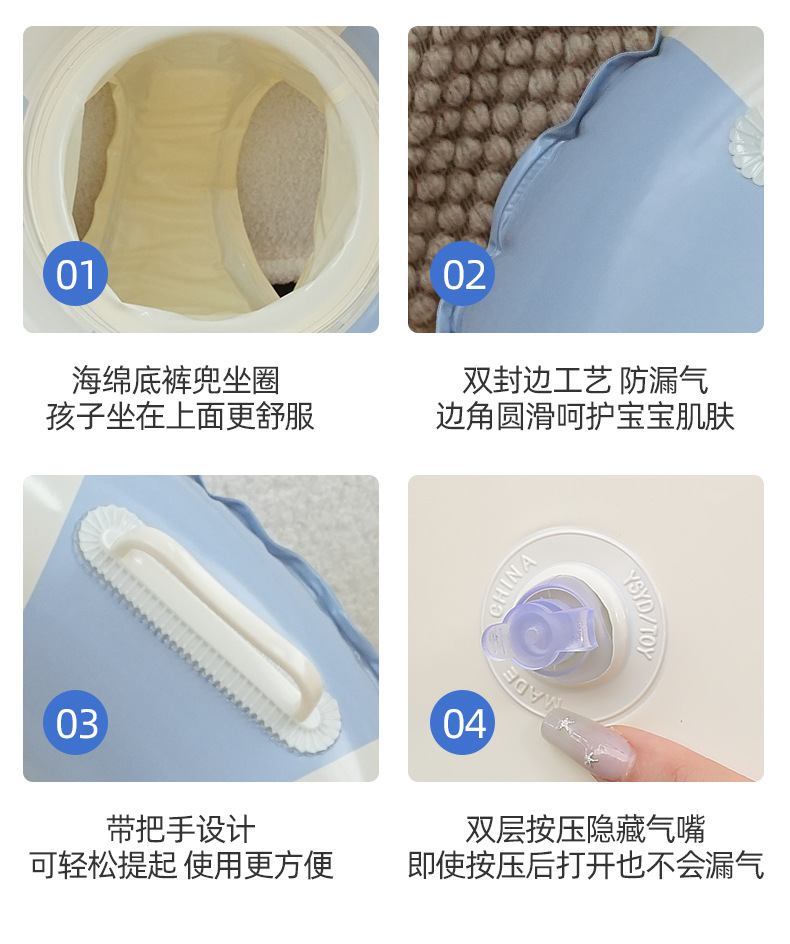 01

海绵底裤兜坐圈
孩子坐在上面更舒服

02

双封边工艺 防漏气
边角圆滑呵护宝宝肌肤

03

带把手设计
可轻松提起 使用更方便

04

MADE IN CHINA YSYD/TOY

双层按压隐藏气嘴
即使按压后打开也不会漏气