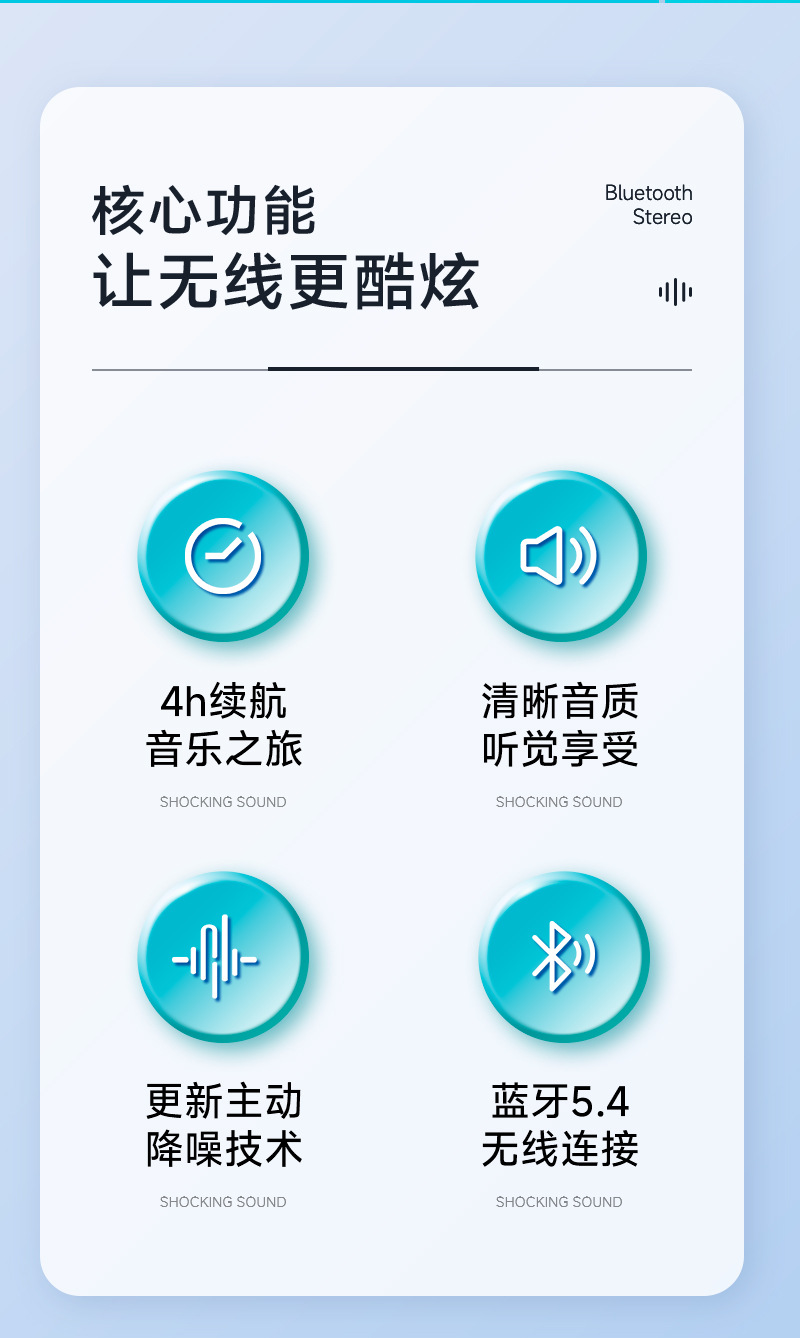 核心功能
让无线更酷炫

Bluetooth
Stereo

4h续航
音乐之旅

SHOCKING SOUND

清晰音质
听觉享受

SHOCKING SOUND

更新主动
降噪技术

SHOCKING SOUND

蓝牙5.4
无线连接

SHOCKING SOUND