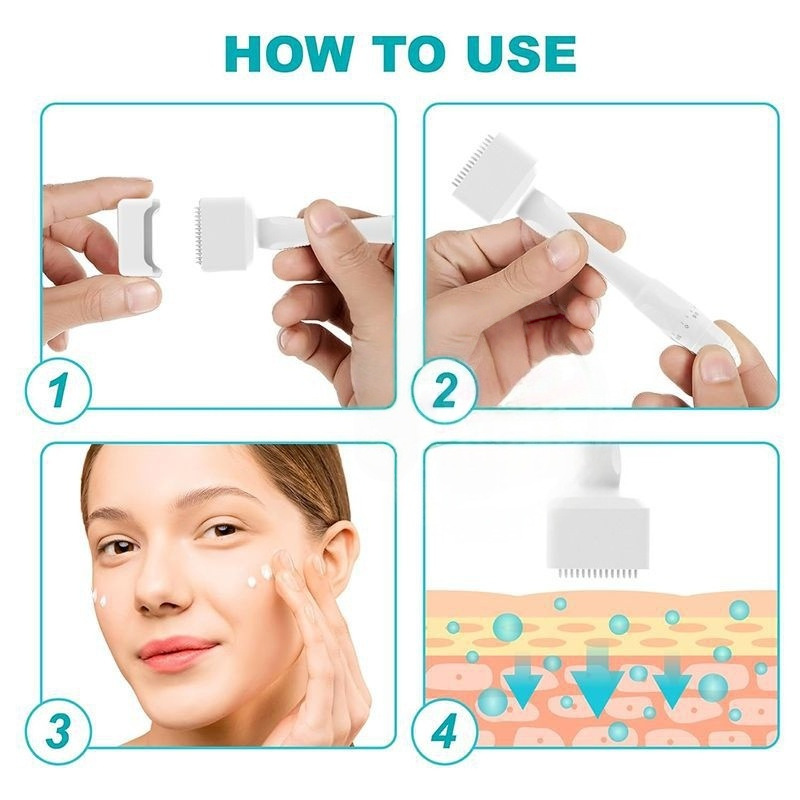 HOW TO USE

1

2

3

4