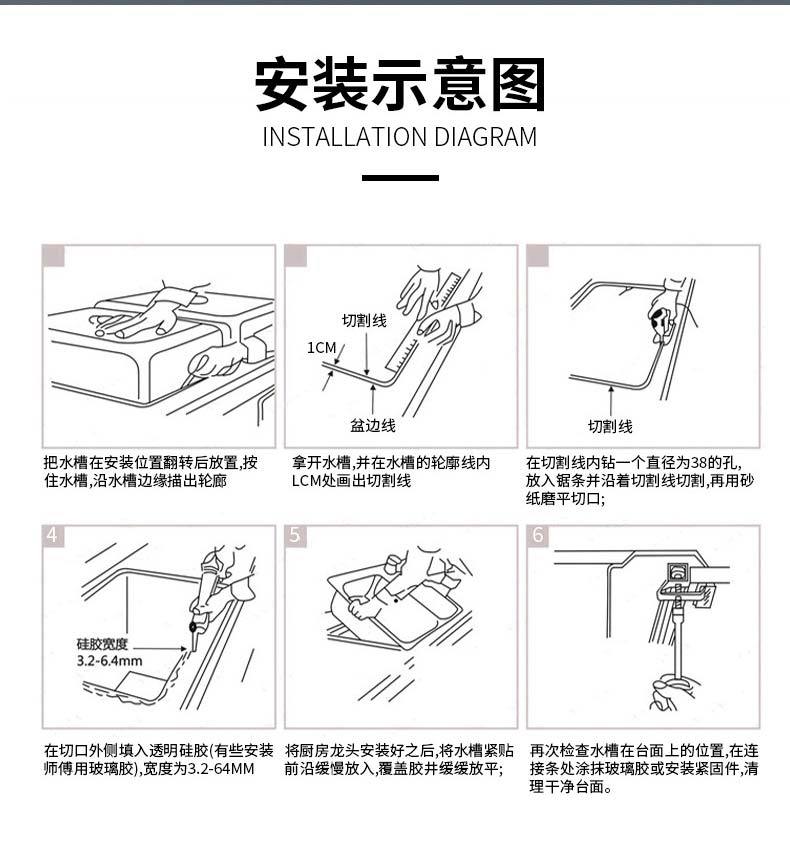 安装示意图
INSTALLATION DIAGRAM

把水槽在安装位置翻转后放置,按住水槽,沿水槽边缘描出轮廓

切割线
1CM
盆边线

拿开水槽,并在水槽的轮廓线内LCM处画出切割线

切割线

在切割线内钻一个直径为38的孔,放入锯条并沿着切割线切割,再用砂纸磨平切口;

4
硅胶宽度
3.2-6.4mm

在切口外侧填入透明硅胶(有些安装师傅用玻璃胶),宽度为3.2-64MM

5
将厨房龙头安装好之后,将水槽紧贴前沿缓慢放入,覆盖胶井缓缓放平;

6
再次检查水槽在台面上的位置,在连接条处涂抹玻璃胶或安装紧固件,清理干净台面。