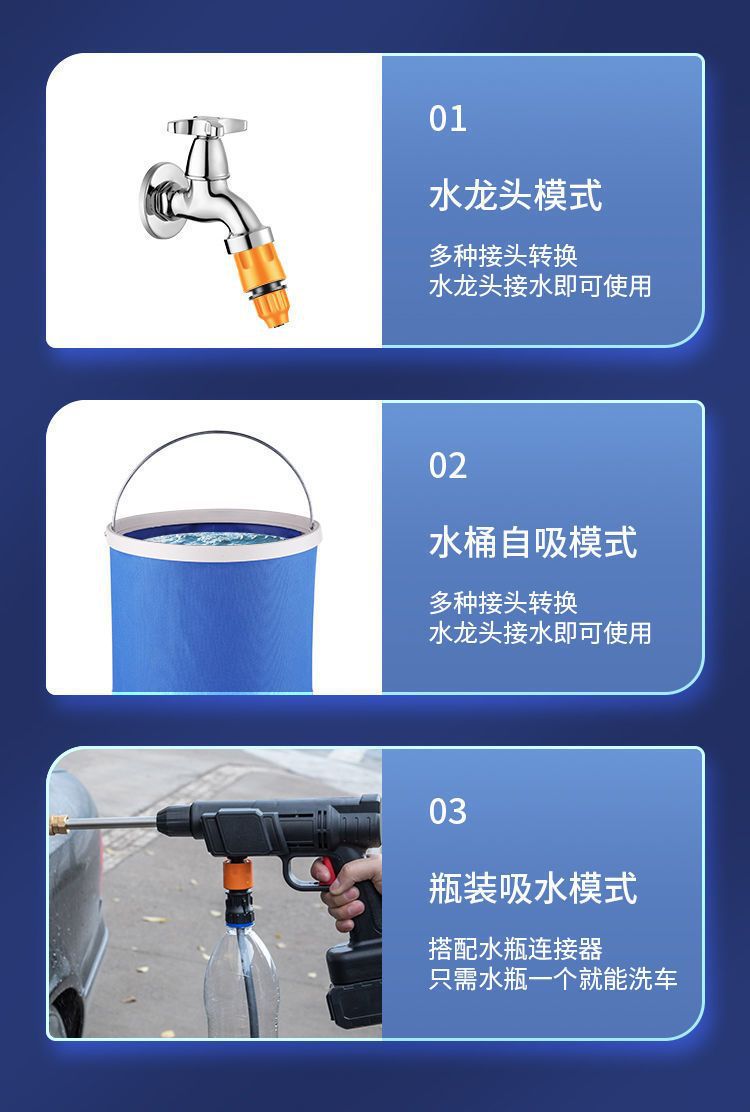 01

水龙头模式

多种接头转换
水龙头接水即可使用

02

水桶自吸模式

多种接头转换
水龙头接水即可使用

03

瓶装吸水模式

搭配水瓶连接器
只需水瓶一个就能洗车