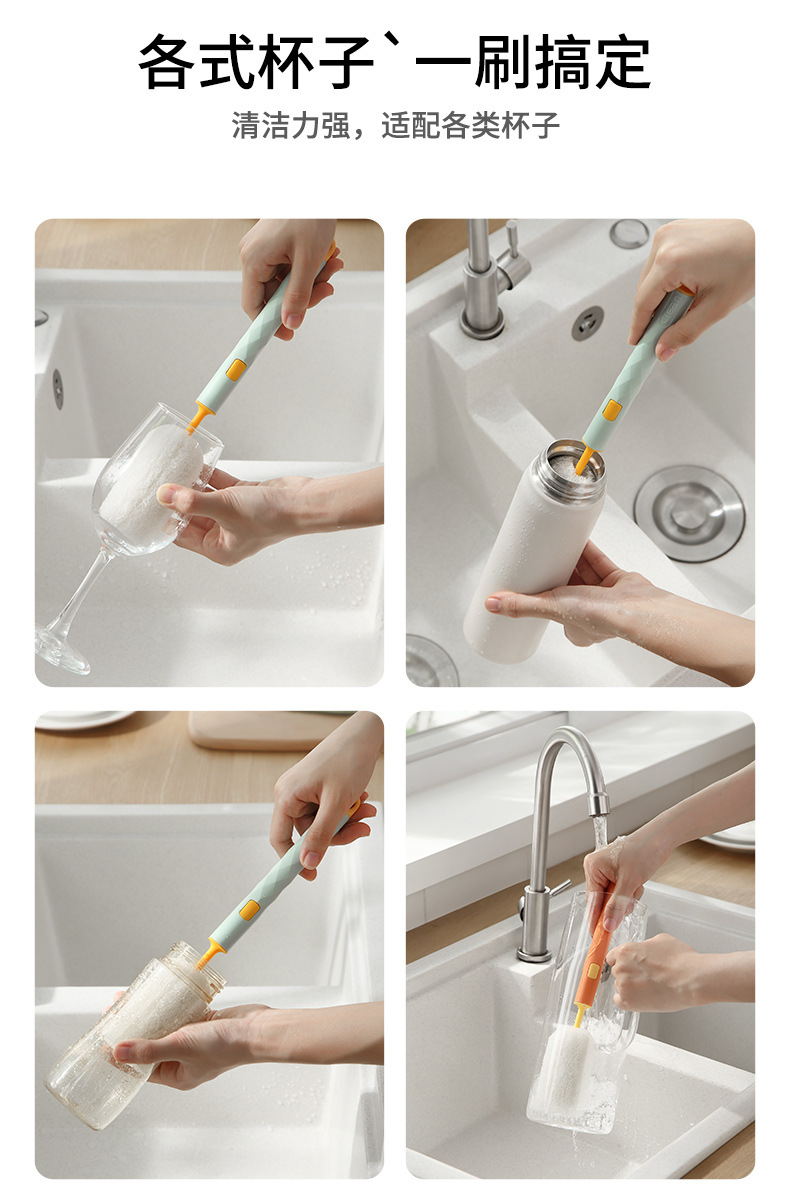 各式杯子`一刷搞定

清洁力强，适配各类杯子