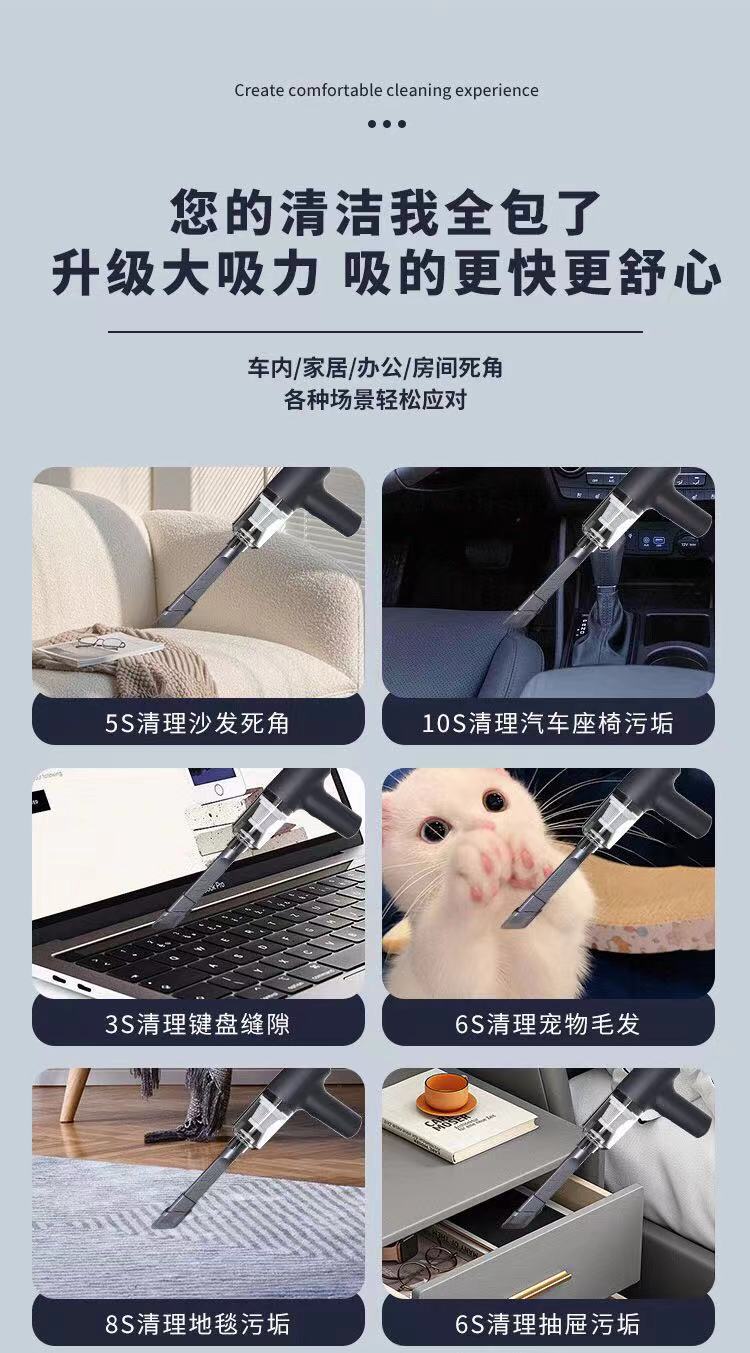 Create comfortable cleaning experience

您的清洁我全包了
升级大吸力 吸的更快更舒心

车内/家居/办公/房间死角
各种场景轻松应对

5S清理沙发死角

10S清理汽车座椅污垢

3S清理键盘缝隙

6S清理宠物毛发

8S清理地毯污垢

6S清理抽屉污垢