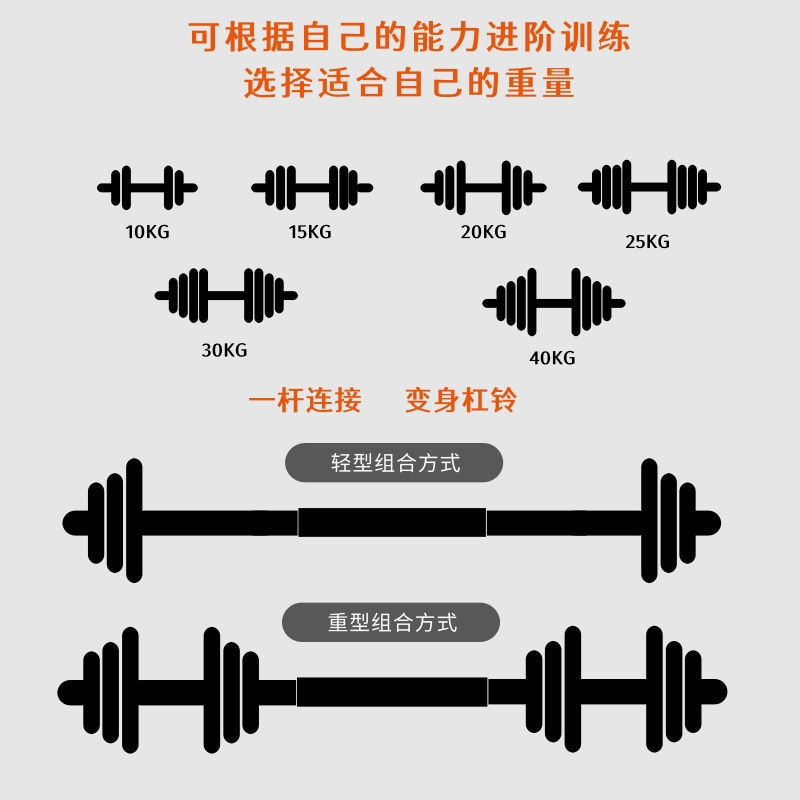 可根据自己的能力进阶训练
选择适合自己的重量

10KG 15KG 20KG 25KG

30KG 40KG

一杆连接 变身杠铃

轻型组合方式

重型组合方式