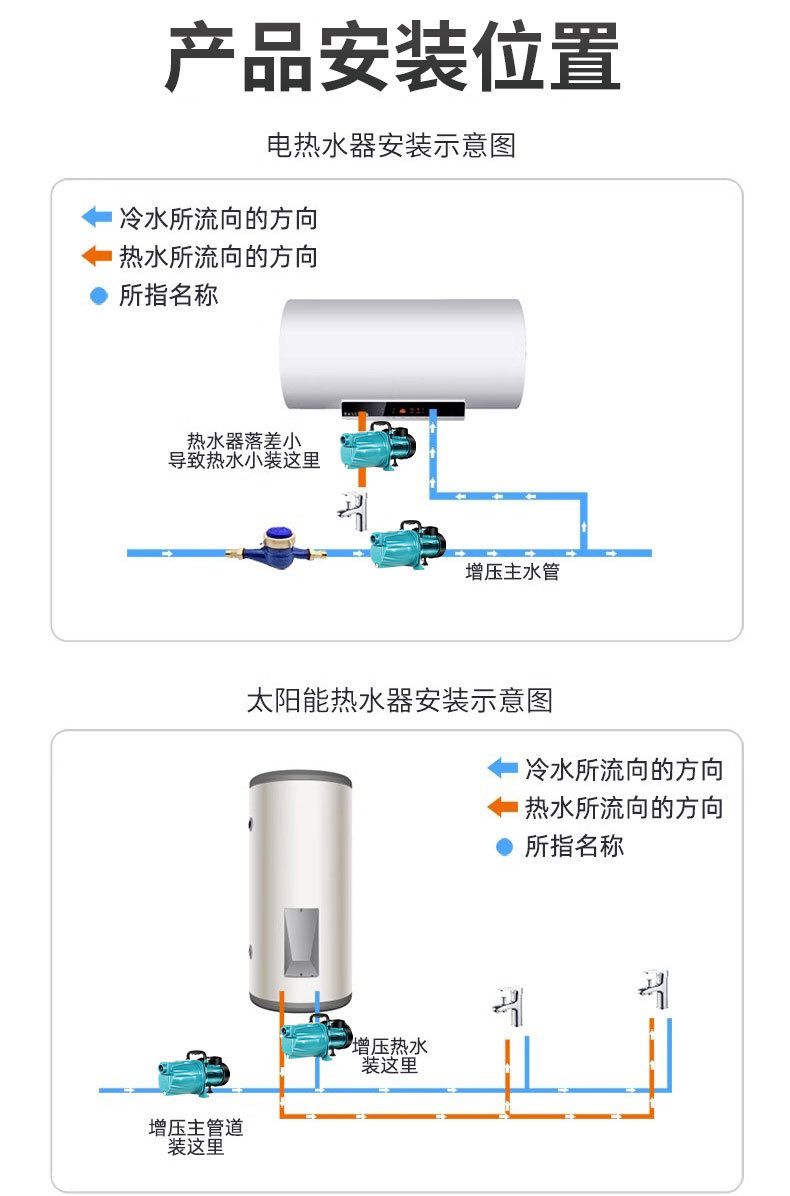 产品安装位置

电热水器安装示意图

冷水所流向的方向
热水所流向的方向
所指名称

热水器落差小
导致热水小装这里

增压主水管

太阳能热水器安装示意图

冷水所流向的方向
热水所流向的方向
所指名称

增压热水
装这里

增压主管道
装这里