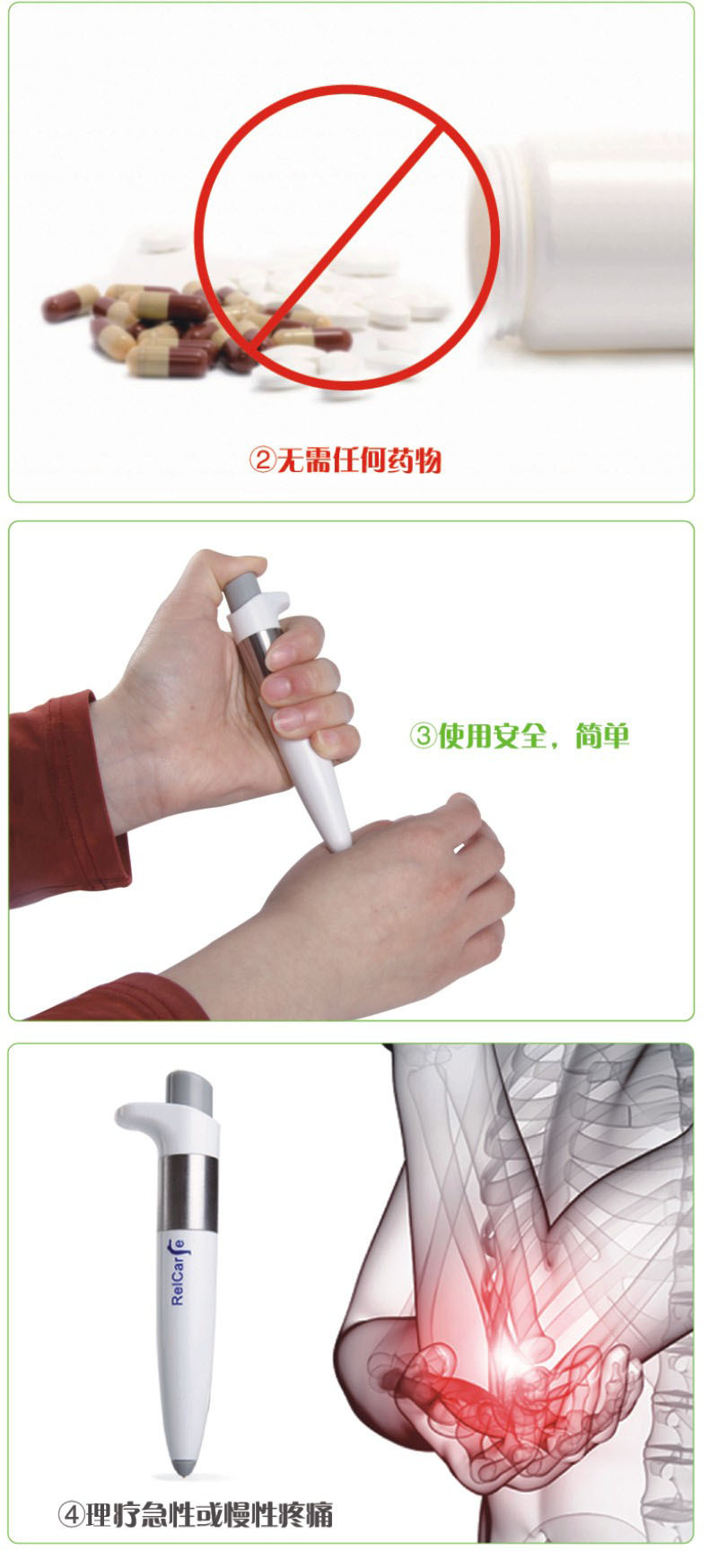 ②无需任何药物

③使用安全，简单

RelCare

④理疗急性或慢性疼痛