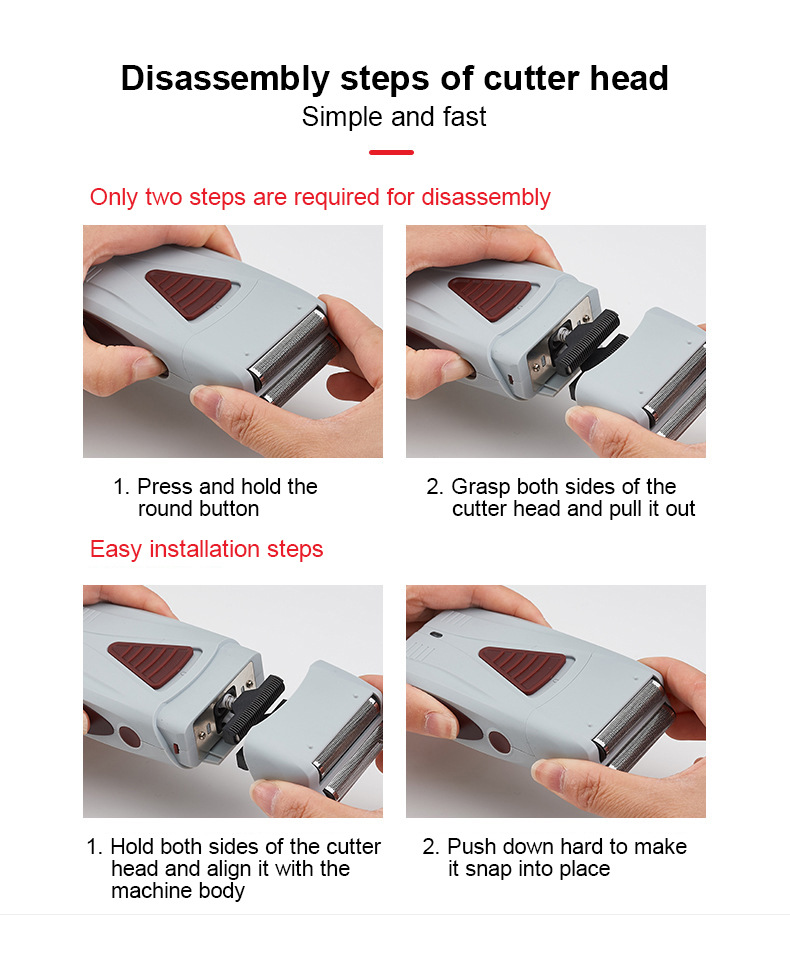 Disassembly steps of cutter head
Simple and fast

Only two steps are required for disassembly

1. Press and hold the round button

2. Grasp both sides of the cutter head and pull it out

Easy installation steps

1. Hold both sides of the cutter head and align it with the machine body

2. Push down hard to make it snap into place