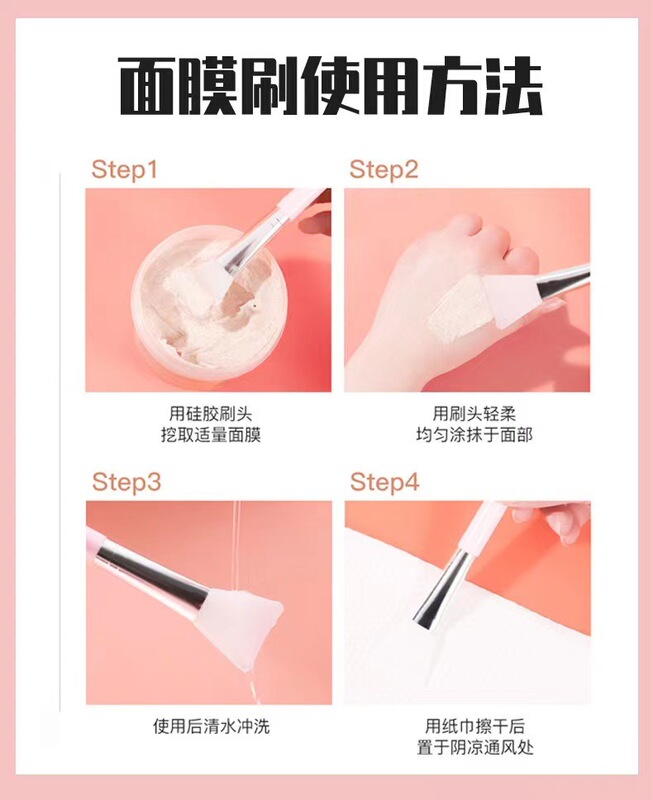 面膜刷使用方法

Step1

用硅胶刷头
挖取适量面膜

Step2

用刷头轻柔
均匀涂抹于面部

Step3

使用后清水冲洗

Step4

用纸巾擦干后
置于阴凉通风处