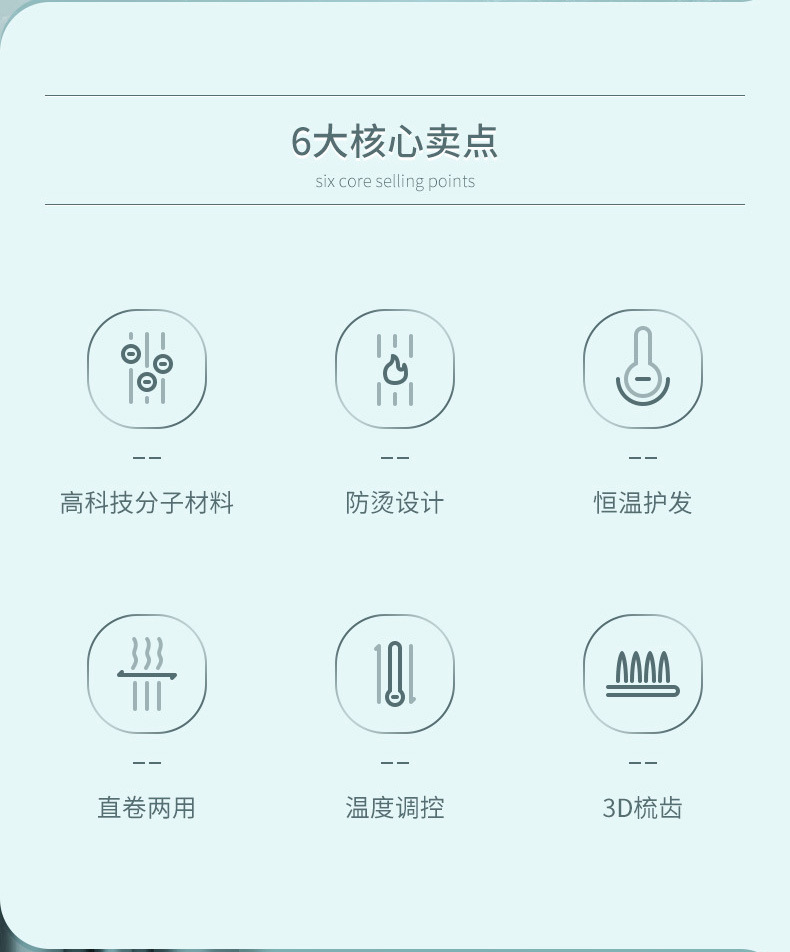 6大核心卖点
six core selling points

--
高科技分子材料

--
防烫设计

--
恒温护发

--
直卷两用

--
温度调控

--
3D梳齿