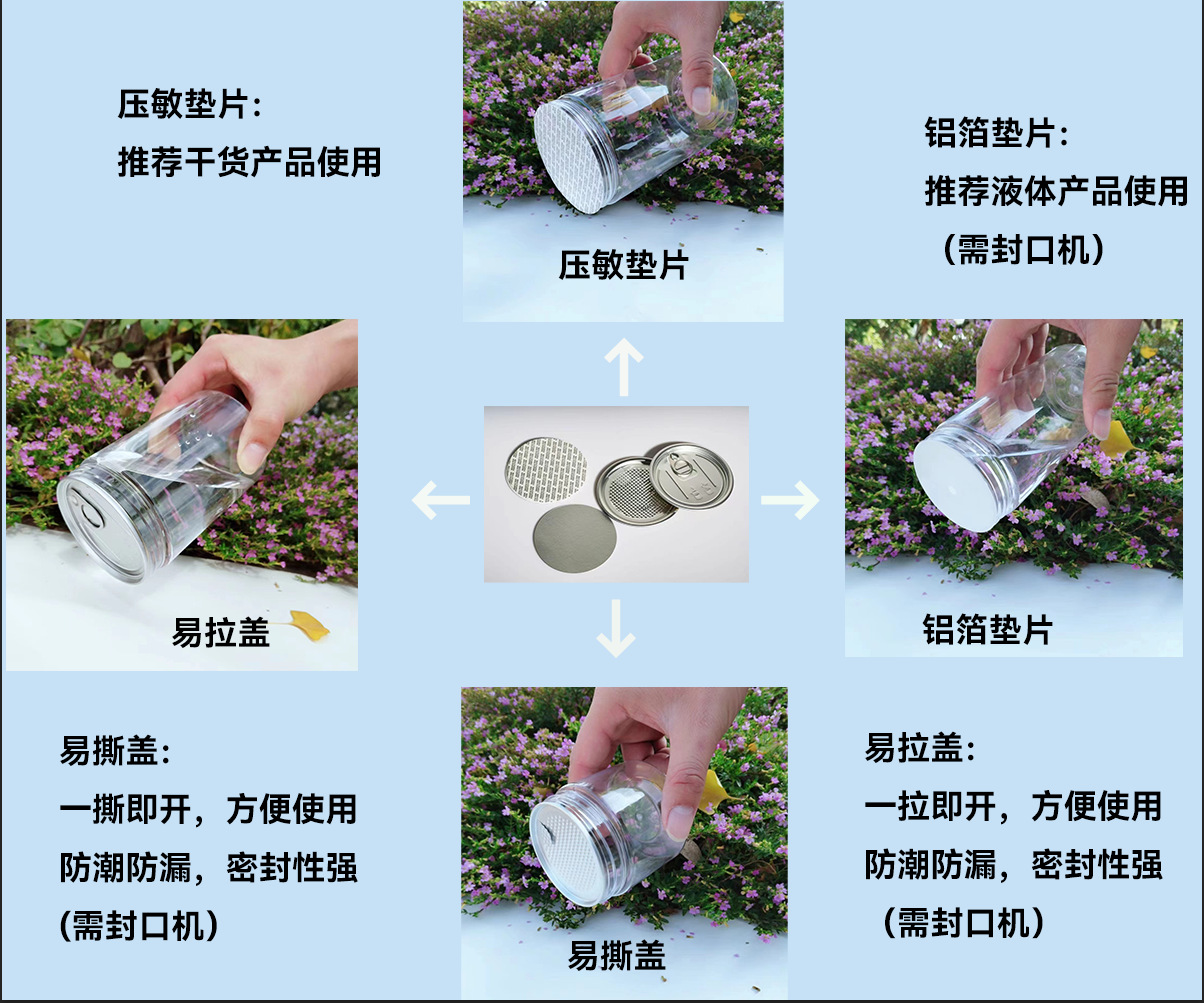 压敏垫片:
推荐干货产品使用

压敏垫片

铝箔垫片:
推荐液体产品使用
（需封口机）

易拉盖

铝箔垫片

易撕盖:
一撕即开，方便使用
防潮防漏，密封性强
(需封口机)

易撕盖

易拉盖:
一拉即开，方便使用
防潮防漏，密封性强
（需封口机）