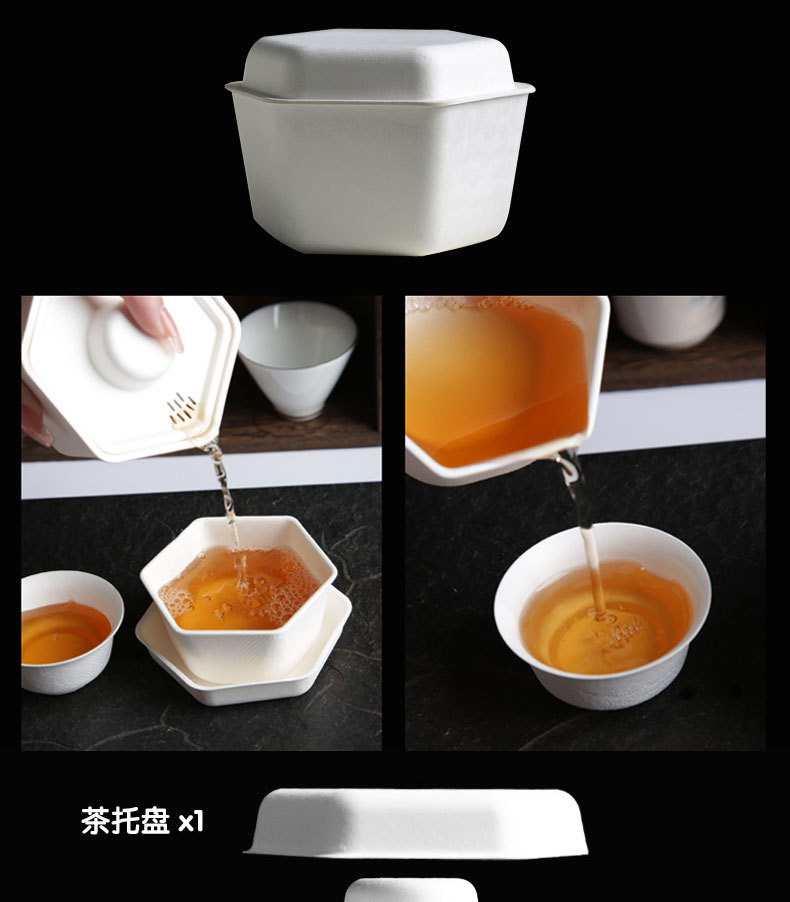 茶托盘 x1