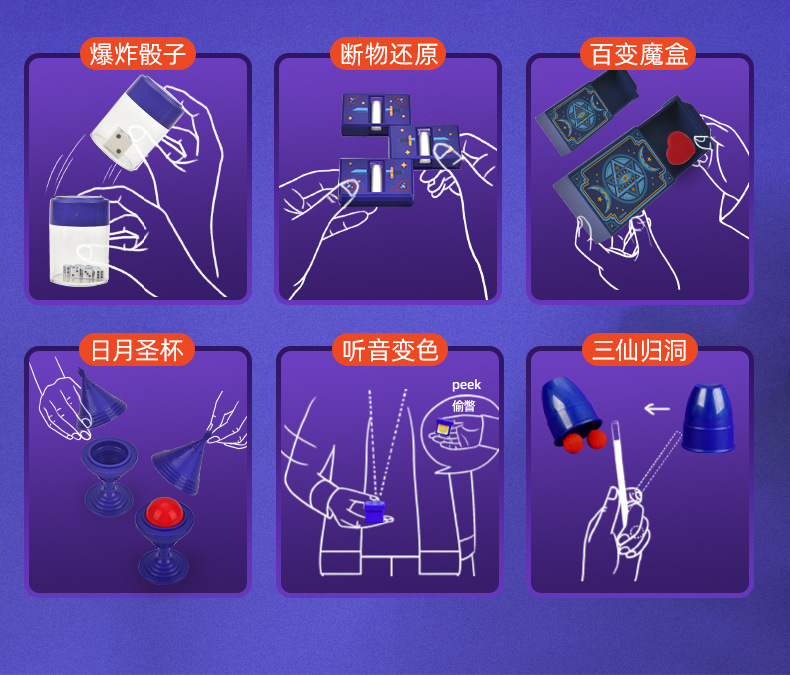 爆炸骰子

断物还原

百变魔盒

日月圣杯

听音变色

peek
偷瞥

三仙归洞