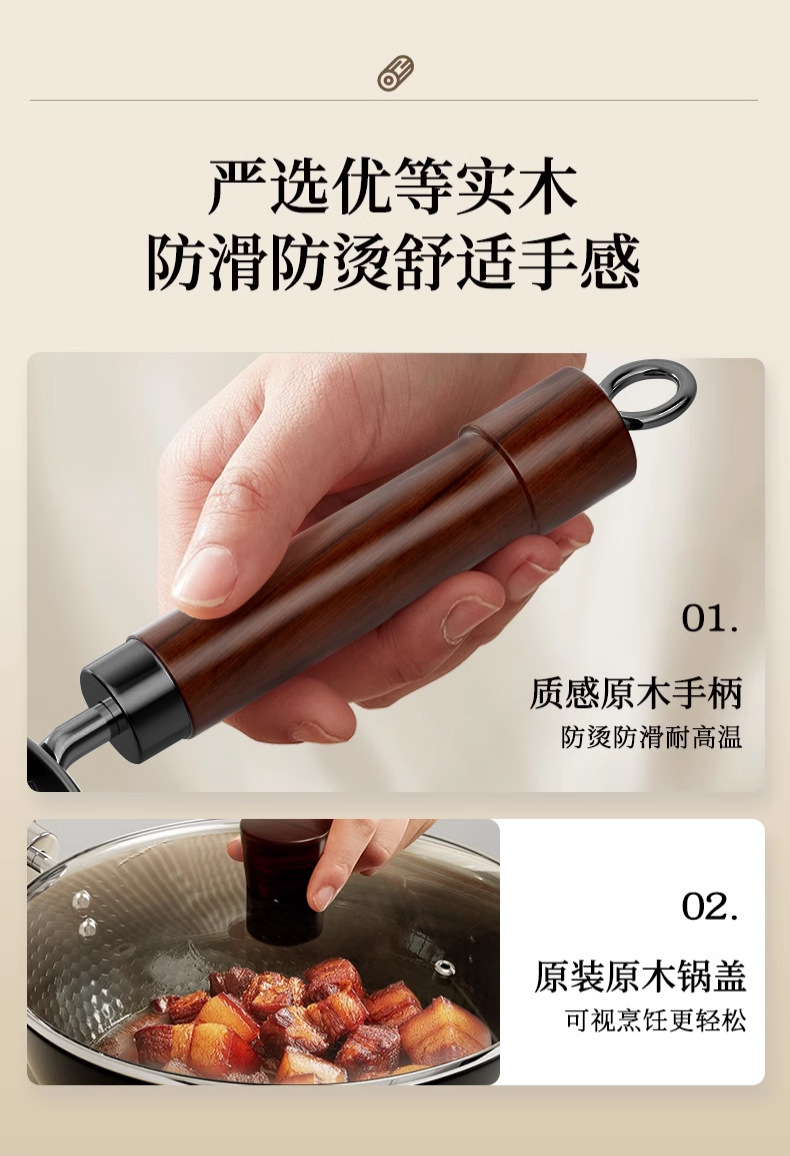 严选优等实木
防滑防烫舒适手感

01.
质感原木手柄
防烫防滑耐高温

02.
原装原木锅盖
可视烹饪更轻松