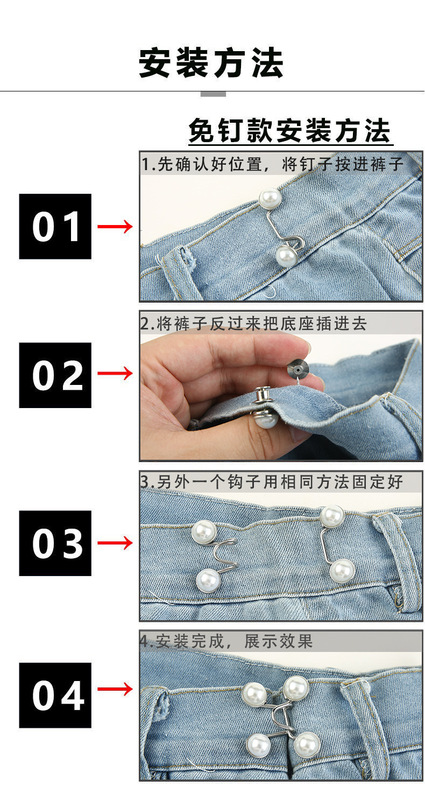 安装方法

免钉款安装方法

01

1.先确认好位置，将钉子按进裤子

02

2.将裤子反过来把底座插进去

03

3.另外一个钩子用相同方法固定好

04

4.安装完成，展示效果