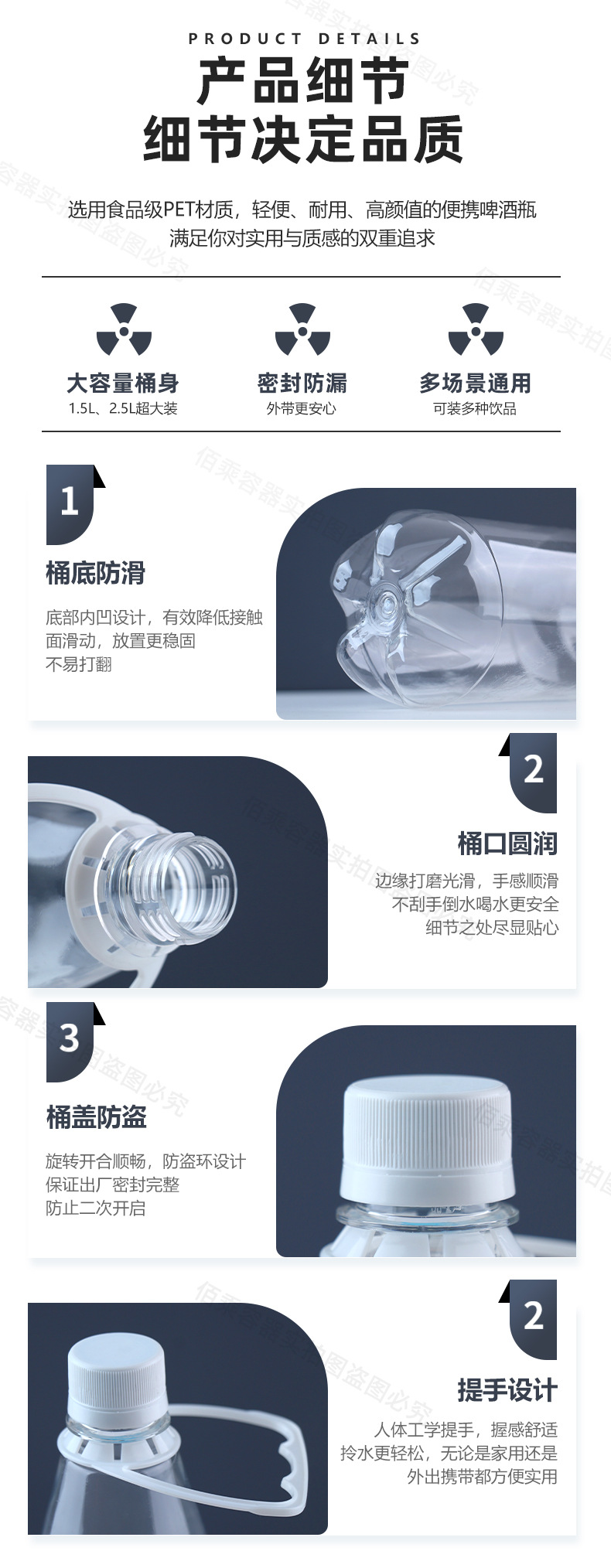 PRODUCT DETAILS
产品细节
细节决定品质

选用食品级PET材质，轻便、耐用、高颜值的便携啤酒瓶
满足你对实用与质感的双重追求

大容量桶身
1.5L、2.5L超大装

密封防漏
外带更安心

多场景通用
可装多种饮品

1
桶底防滑
底部内凹设计，有效降低接触面滑动，放置更稳固
不易打翻

2
桶口圆润
边缘打磨光滑，手感顺滑
不刮手倒水喝水更安全
细节之处尽显贴心

3
桶盖防盗
旋转开合顺畅，防盗环设计
保证出厂密封完整
防止二次开启

2
提手设计
人体工学提手，握感舒适
拎水更轻松，无论是家用还是
外出携带都方便实用

佰乘容器实拍图盗图必究